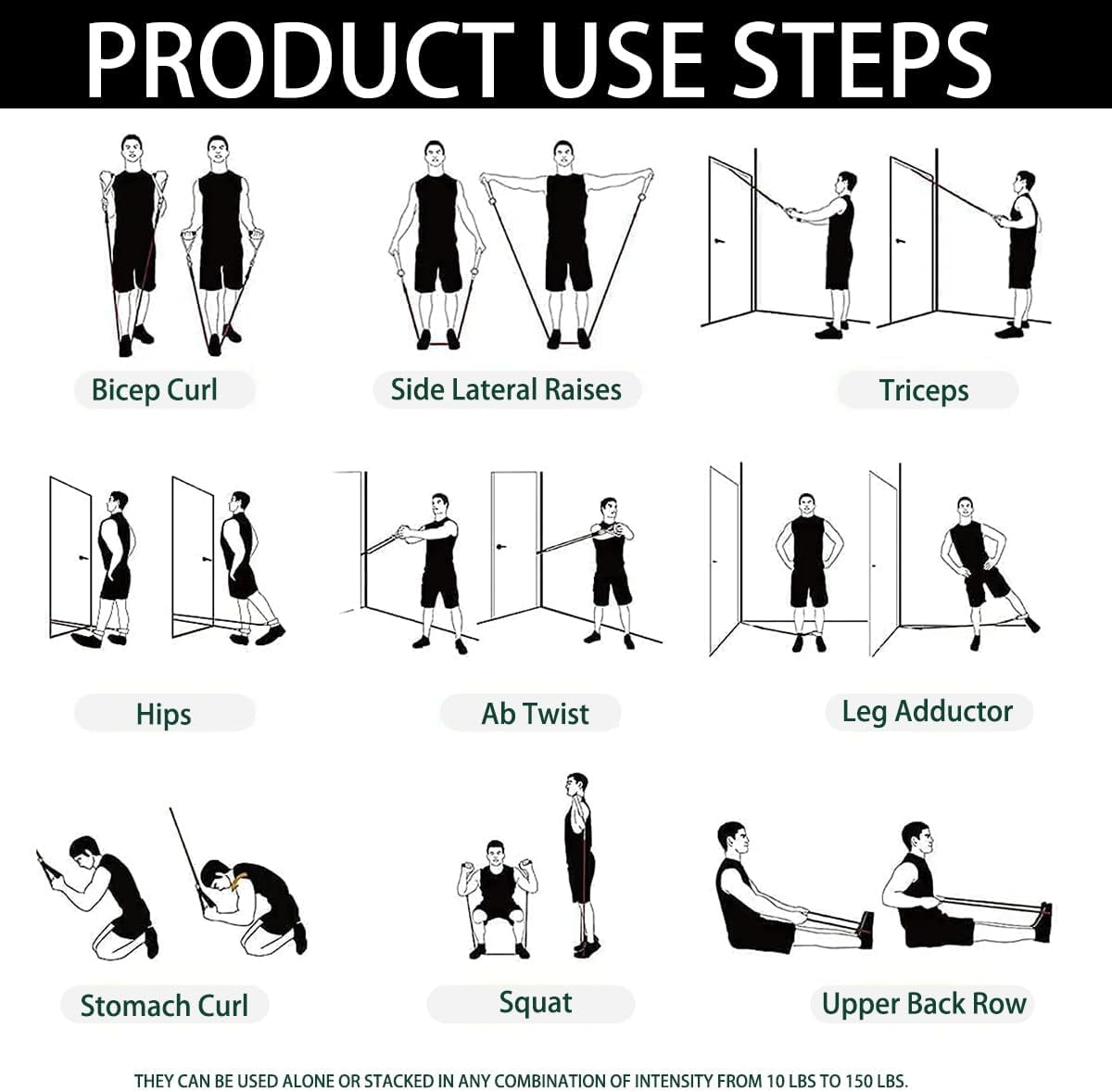 PRODUCT USE STEPS

Bicep Curl

Side Lateral Raises

Triceps

Hips

Ab Twist

Leg Adductor

Stomach Curl

Squat

Upper Back Row

THEY CAN BE USED ALONE OR STACKED IN ANY COMBINATION OF INTENSITY FROM 10 LBS TO 150 LBS.