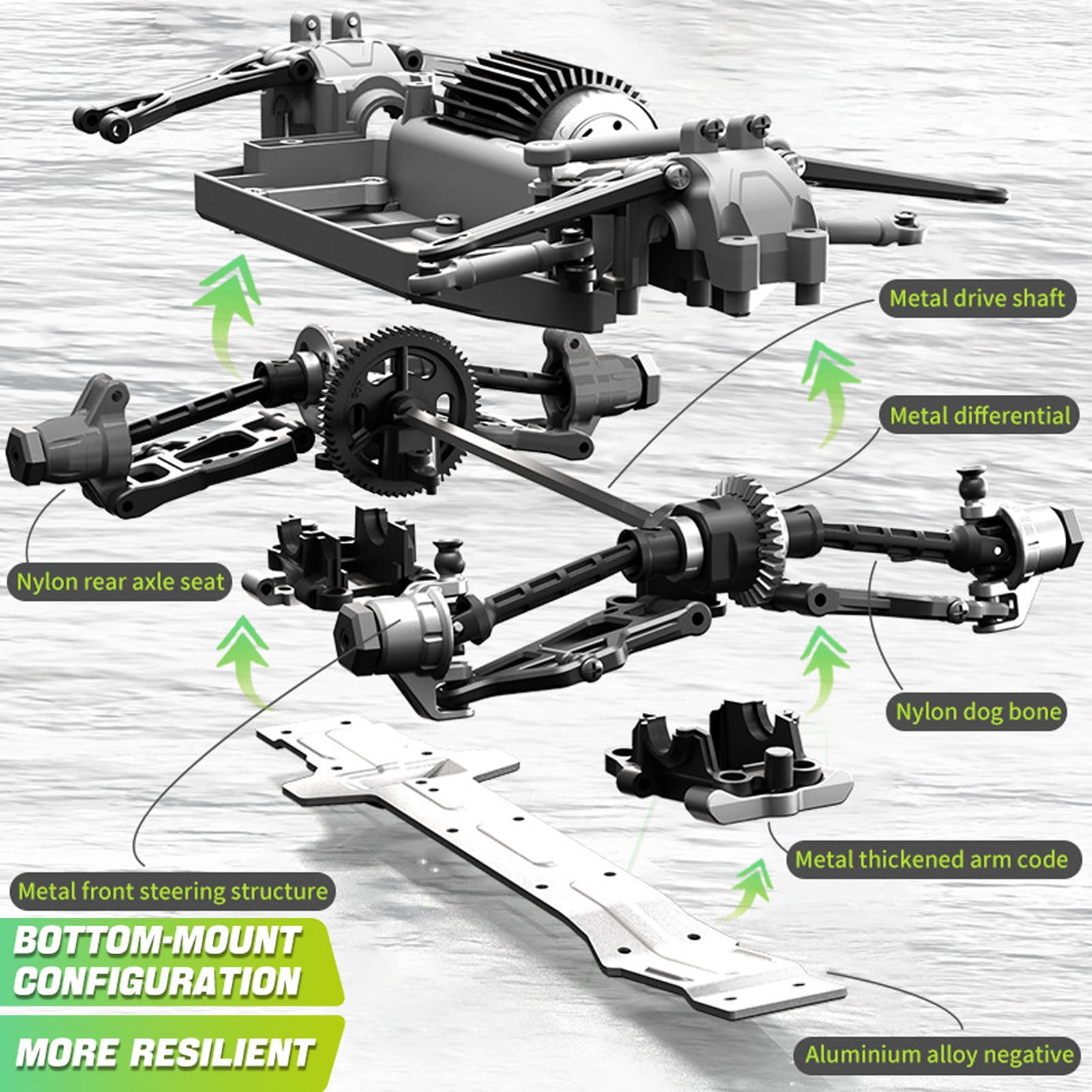 Metal drive shaft

Metal differential

Nylon rear axle seat

Nylon dog bone

Metal thickened arm code

Metal front steering structure

BOTTOM-MOUNT CONFIGURATION

MORE RESILIENT

Aluminium alloy negative