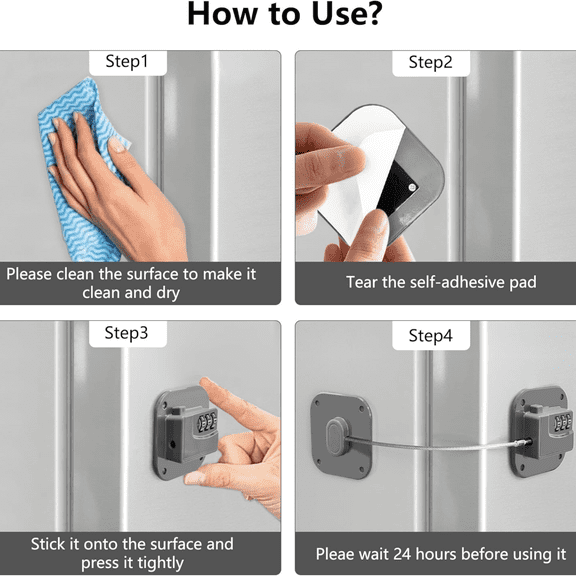 How to Use?

Step1

Please clean the surface to make it clean and dry

Step2

Tear the self-adhesive pad

Step3

Stick it onto the surface and press it tightly

Step4

Pleae wait 24 hours before using it