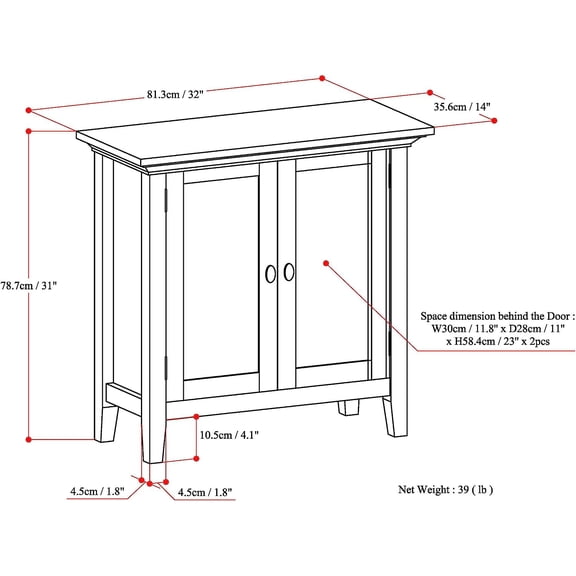 81.3cm / 32"

35.6cm / 14"

78.7cm / 31"

Space dimension behind the Door : W30cm / 11.8" x D28cm / 11" x H58.4cm / 23" x 2pcs

10.5cm / 4.1"

4.5cm / 1.8"

4.5cm / 1.8"

Net Weight : 39 ( lb )