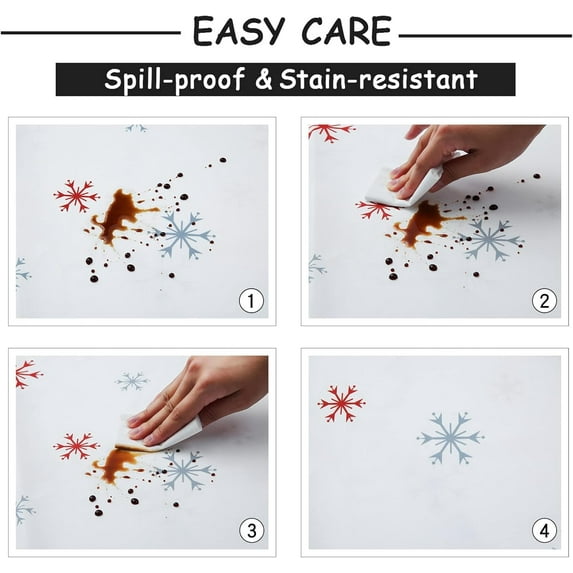 EASY CARE

Spill-proof & Stain-resistant

1

2

3

4