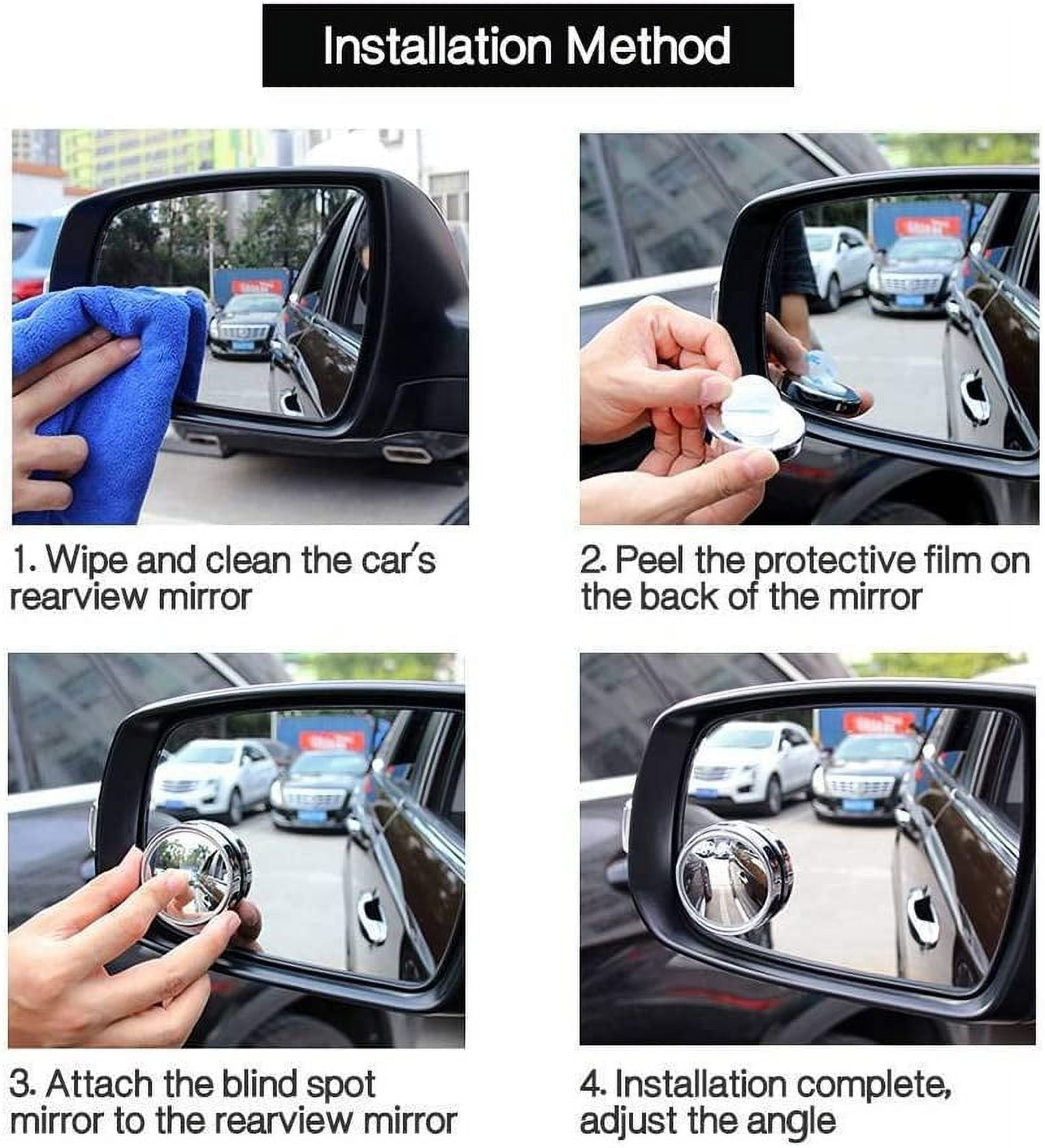 Installation Method

1. Wipe and clean the car's rearview mirror

2. Peel the protective film on the back of the mirror

3. Attach the blind spot mirror to the rearview mirror

4. Installation complete, adjust the angle