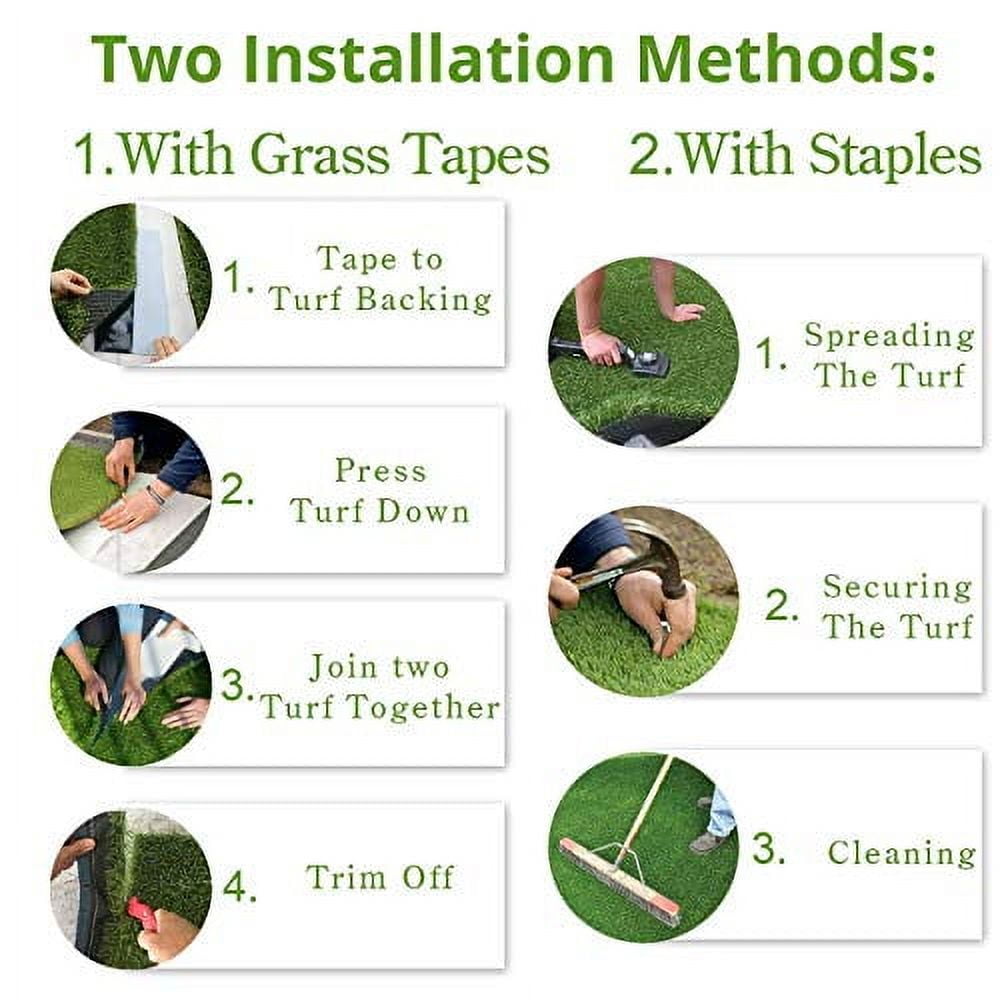 Two Installation Methods:

1.With Grass Tapes

1. Tape to Turf Backing

2. Press Turf Down

3. Join two Turf Together

4. Trim Off

2.With Staples

1. Spreading The Turf

2. Securing The Turf

3. Cleaning