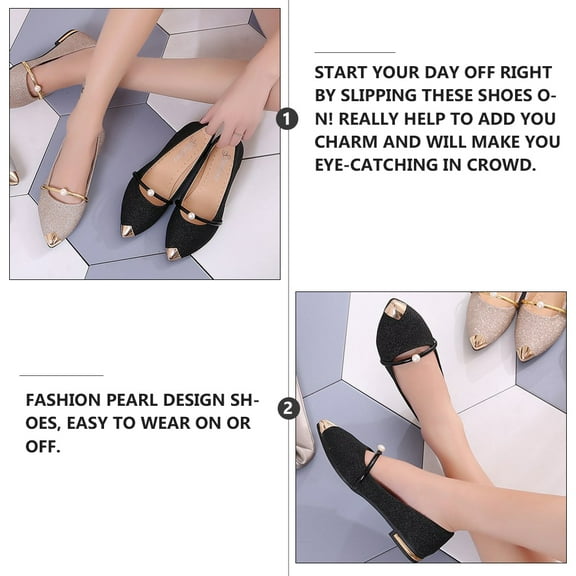 1

START YOUR DAY OFF RIGHT BY SLIPPING THESE SHOES ON! REALLY HELP TO ADD YOU CHARM AND WILL MAKE YOU EYE-CATCHING IN CROWD.

2

FASHION PEARL DESIGN SHOES, EASY TO WEAR ON OR OFF.