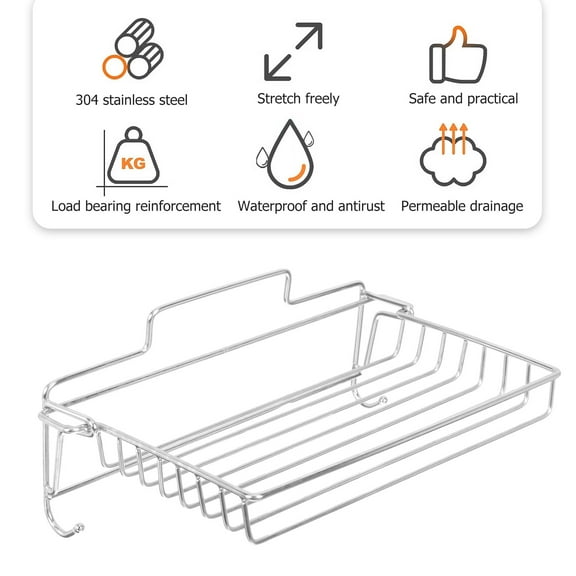 304 stainless steel

Stretch freely

Safe and practical

KG

Load bearing reinforcement

Waterproof and antirust

Permeable drainage