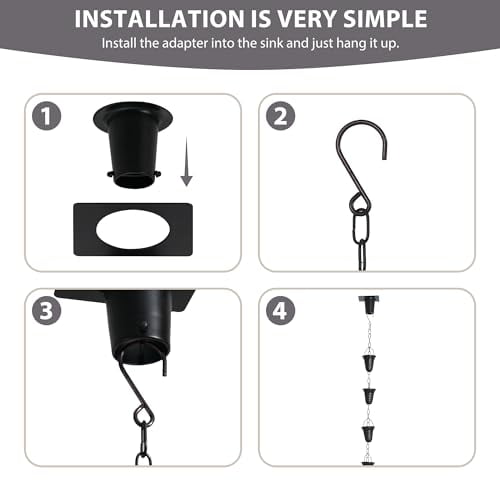 INSTALLATION IS VERY SIMPLE

Install the adapter into the sink and just hang it up.

1

2

3

4