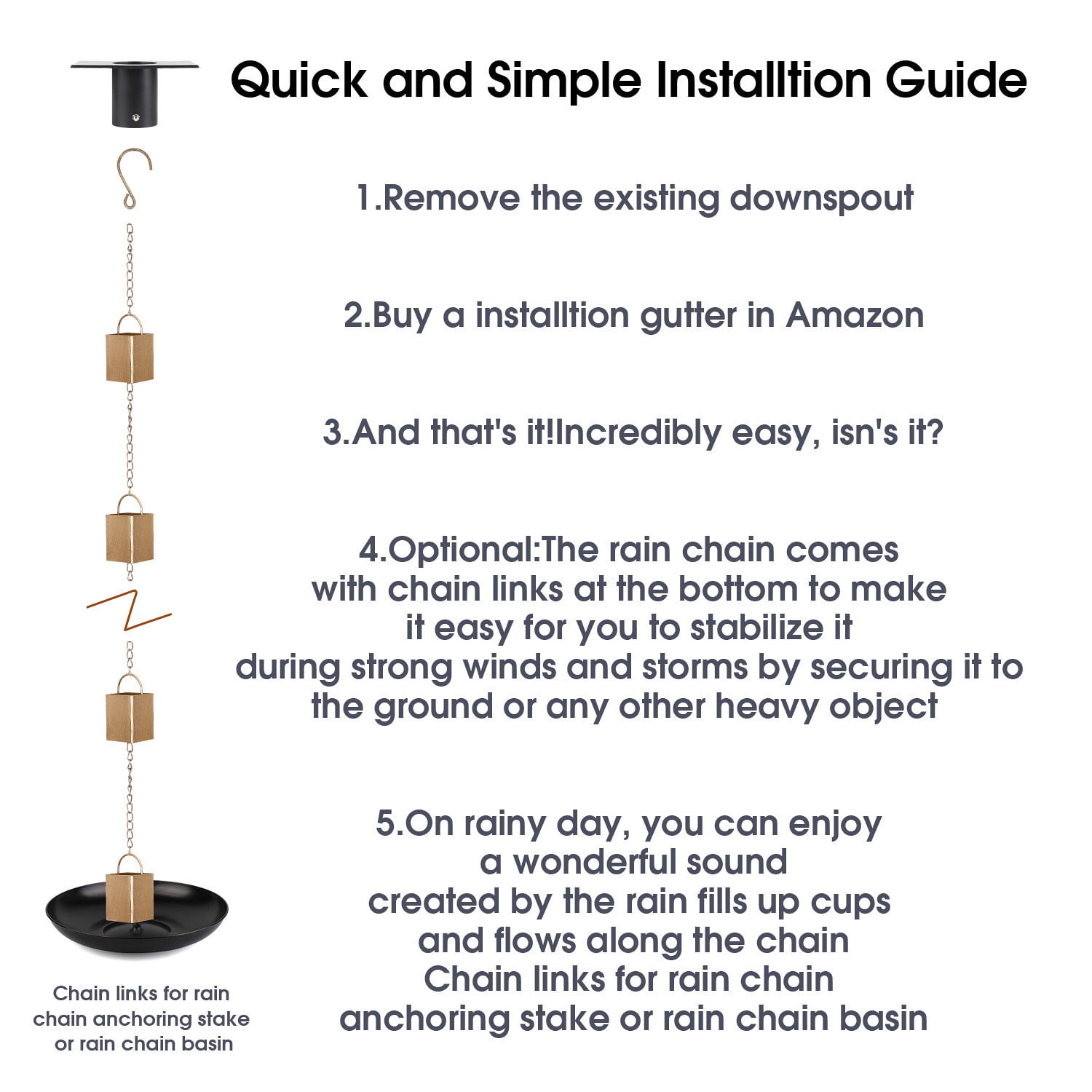 Quick and Simple Installtion Guide

1.Remove the existing downspout

2.Buy a installtion gutter in Amazon

3.And that's it!Incredibly easy, isn's it?

4.Optional:The rain chain comes with chain links at the bottom to make it easy for you to stabilize it during strong winds and storms by securing it to the ground or any other heavy object

5.On rainy day, you can enjoy a wonderful sound created by the rain fills up cups and flows along the chain Chain links for rain chain anchoring stake or rain chain basin

Chain links for rain chain anchoring stake or rain chain basin