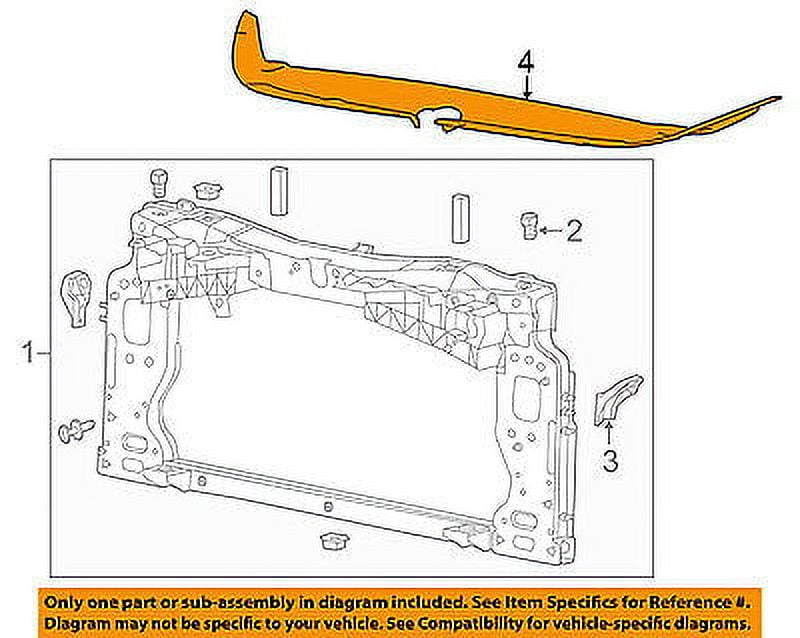 4

2

1

3

Only one part or sub-assembly in diagram included. See Item Specifics for Reference #. Diagram may not be specific to your vehicle. See Compatibility for vehicle-specific diagrams.