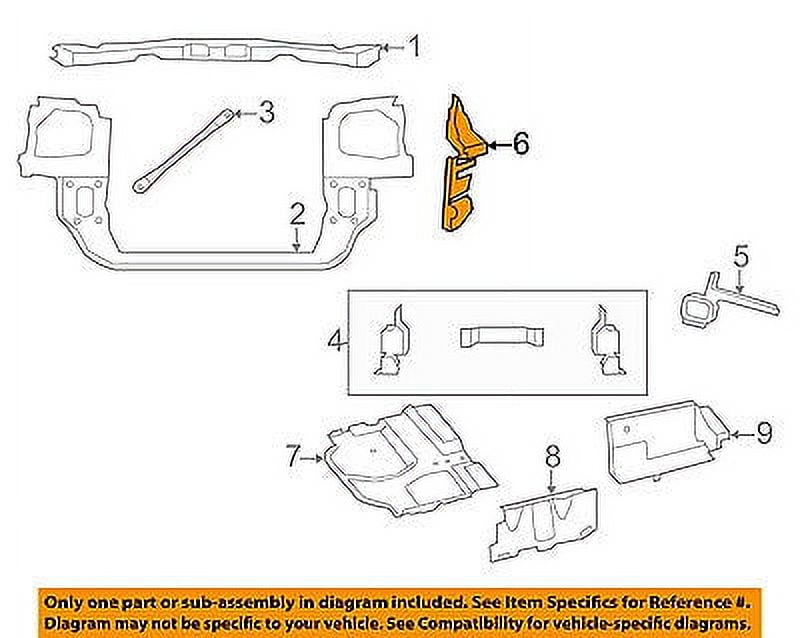 1
3
6
2
5
4
7
8
9

Only one part or sub-assembly in diagram included. See Item Specifics for Reference #. Diagram may not be specific to your vehicle. See Compatibility for vehicle-specific diagrams.