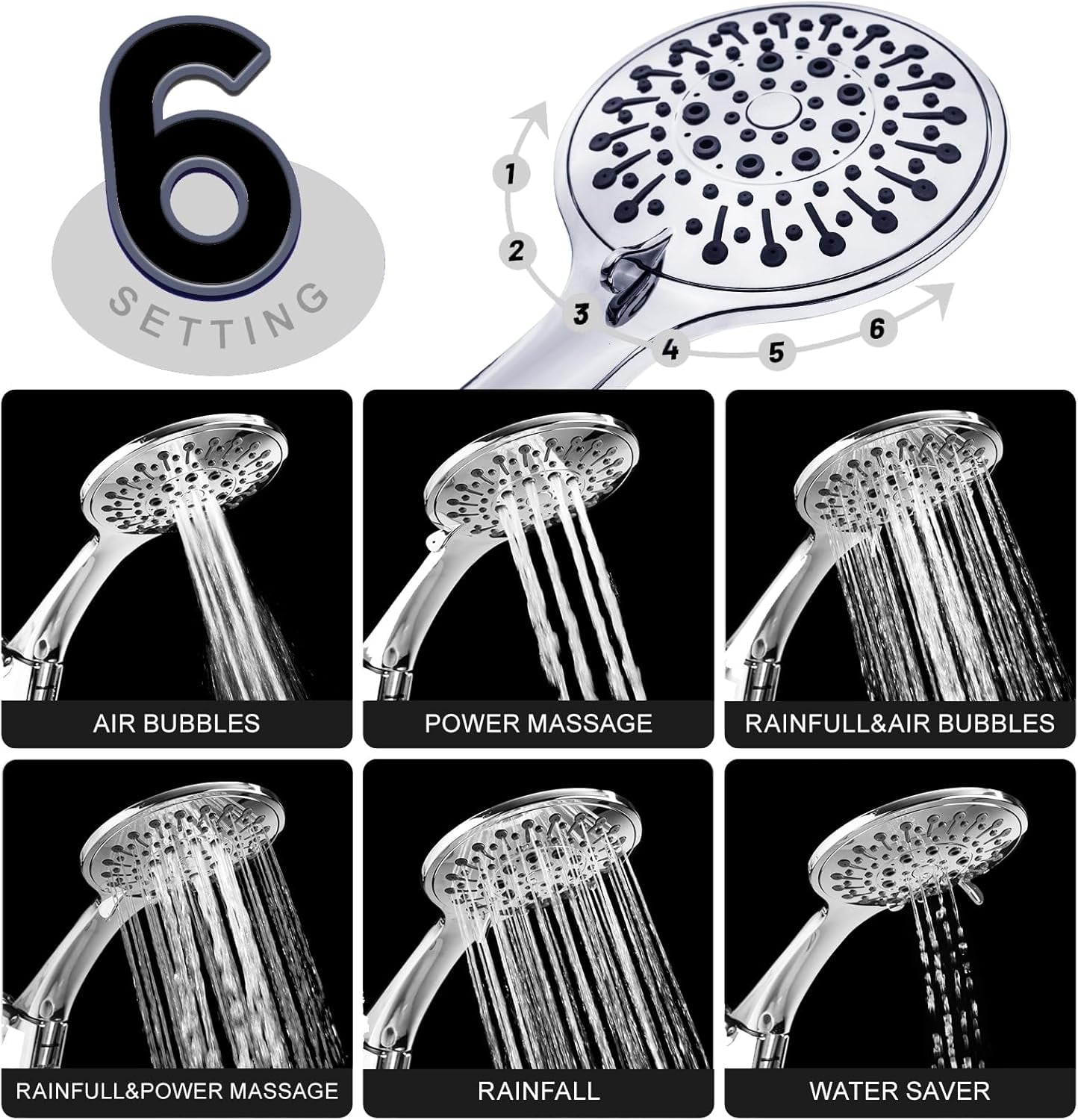 6
SETTING

1
2
3
4
5
6

AIR BUBBLES

POWER MASSAGE

RAINFULL&AIR BUBBLES

RAINFULL&POWER MASSAGE

RAINFALL

WATER SAVER