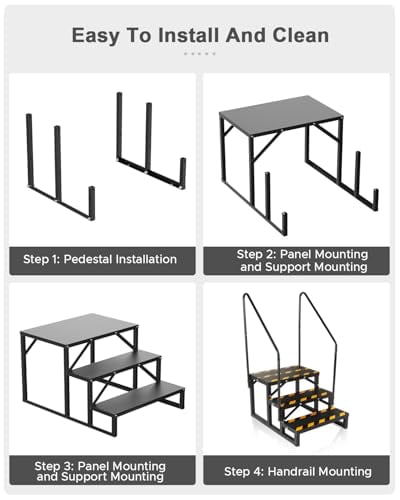 Easy To Install And Clean

Step 1: Pedestal Installation

Step 2: Panel Mounting and Support Mounting

Step 3: Panel Mounting and Support Mounting

Step 4: Handrail Mounting