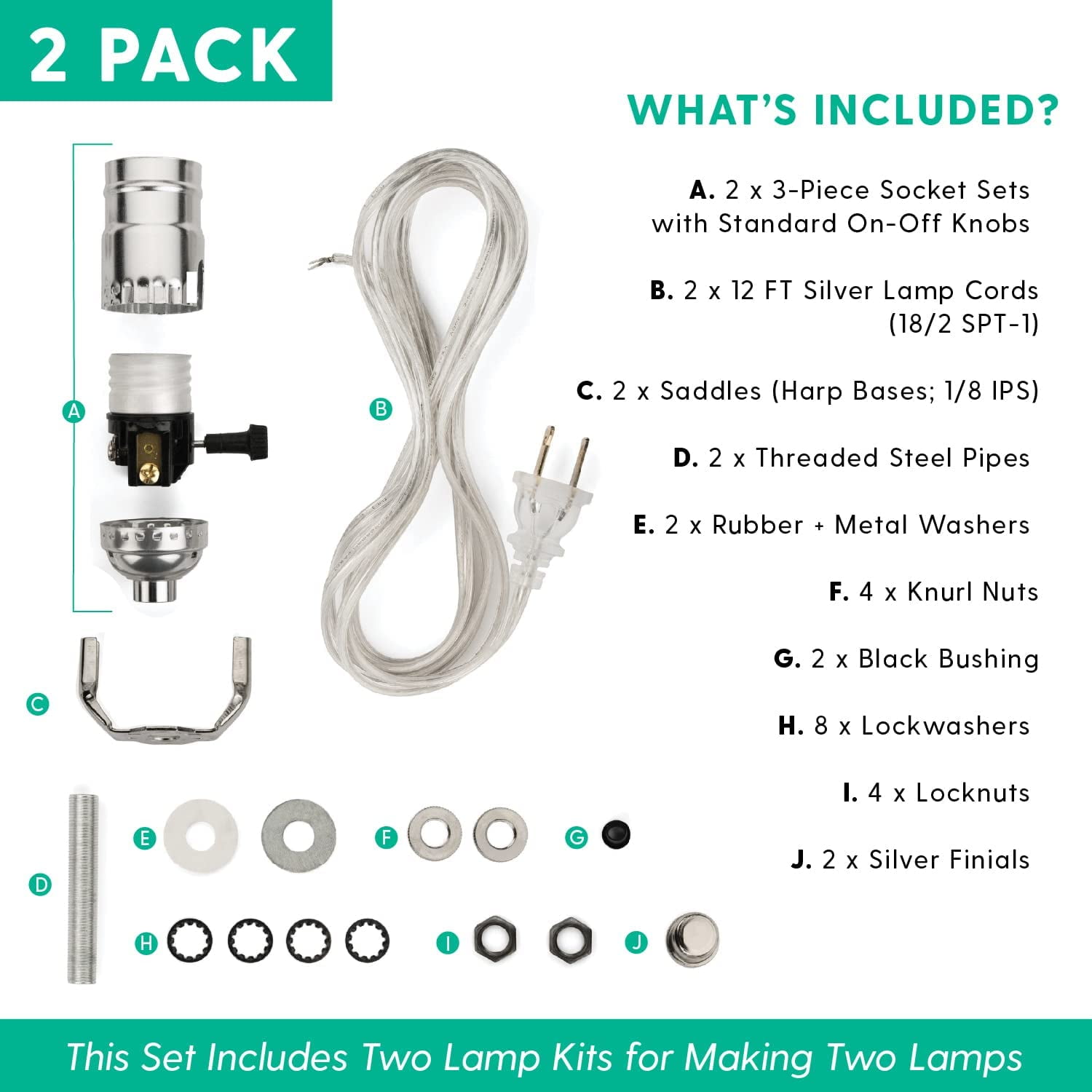 2 PACK

WHAT'S INCLUDED?

A. 2 x 3-Piece Socket Sets with Standard On-Off Knobs

B. 2 x 12 FT Silver Lamp Cords (18/2 SPT-1)

C. 2 x Saddles (Harp Bases; 1/8 IPS)

D. 2 x Threaded Steel Pipes

E. 2 x Rubber + Metal Washers

F. 4 x Knurl Nuts

G. 2 x Black Bushing

H. 8 x Lockwashers

I. 4 x Locknuts

J. 2 x Silver Finials

A

B

C

D

E

F

G

H

I

J

This Set Includes Two Lamp Kits for Making Two Lamps