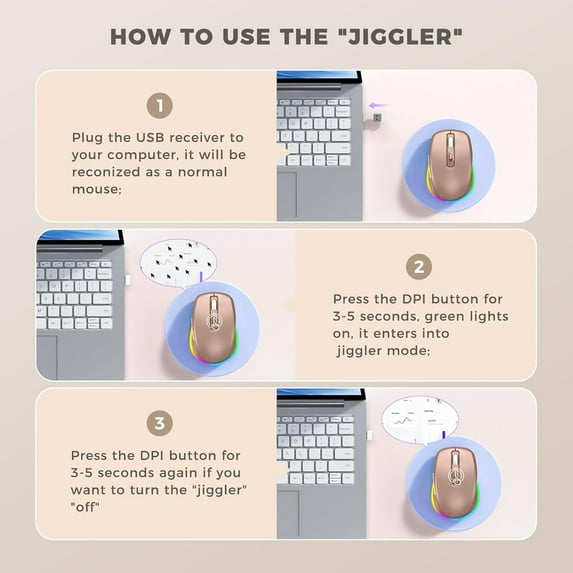 HOW TO USE THE "JIGGLER"

1

Plug the USB receiver to your computer, it will be reconized as a normal mouse;

2

Press the DPI button for 3-5 seconds, green lights on, it enters into jiggler mode;

3

Press the DPI button for 3-5 seconds again if you want to turn the "jiggler" "off"