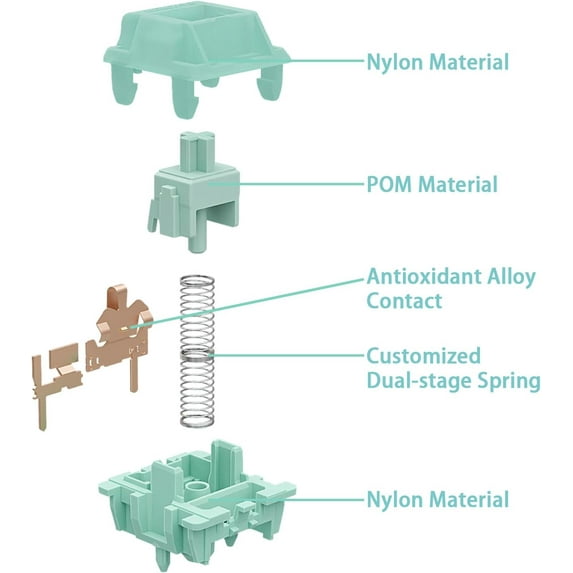 Nylon Material

POM Material

Antioxidant Alloy Contact

Customized Dual-stage Spring

Nylon Material