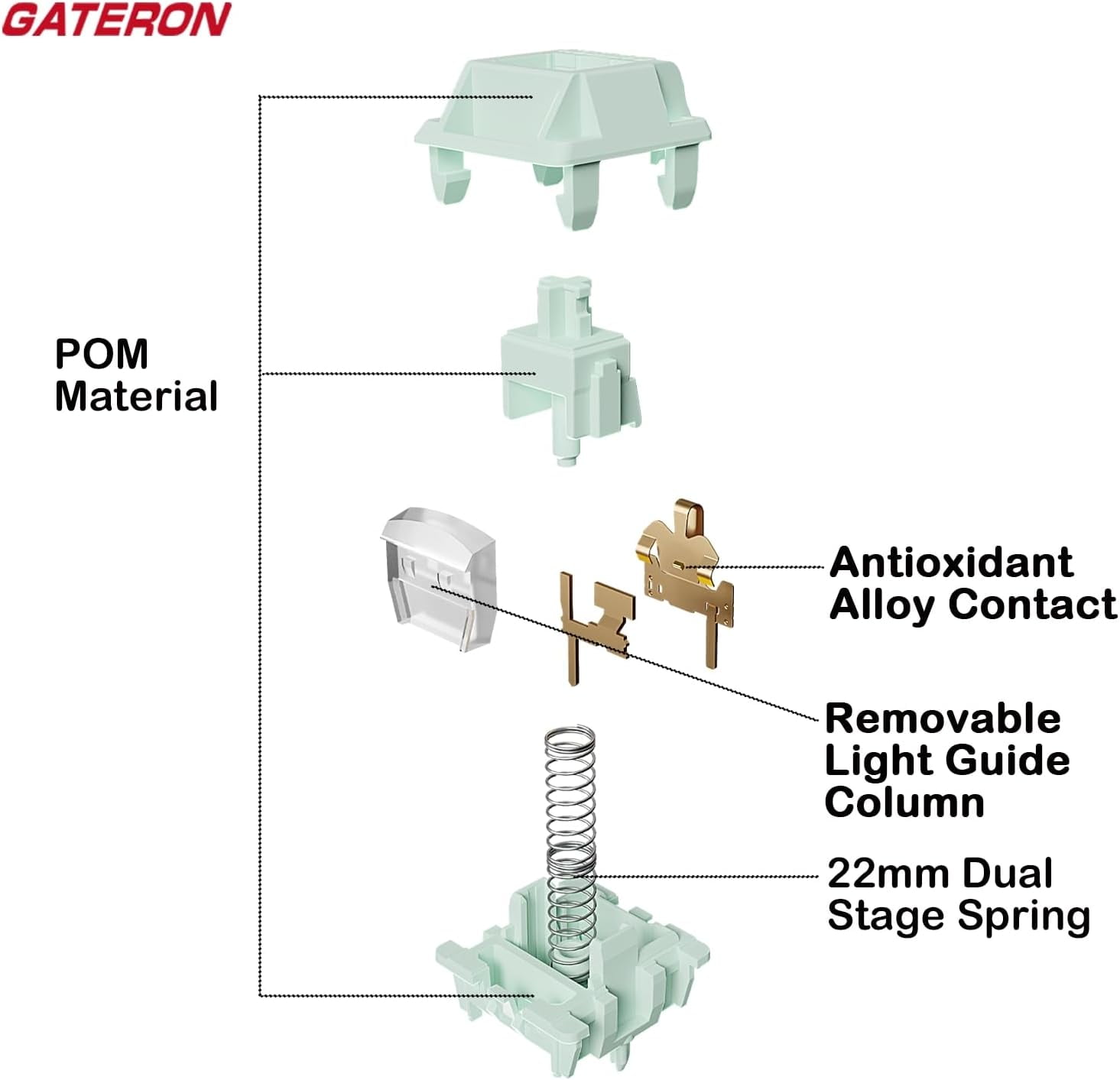 GATERON

POM
Material

Antioxidant
Alloy Contact

Removable
Light Guide
Column

22mm Dual
Stage Spring