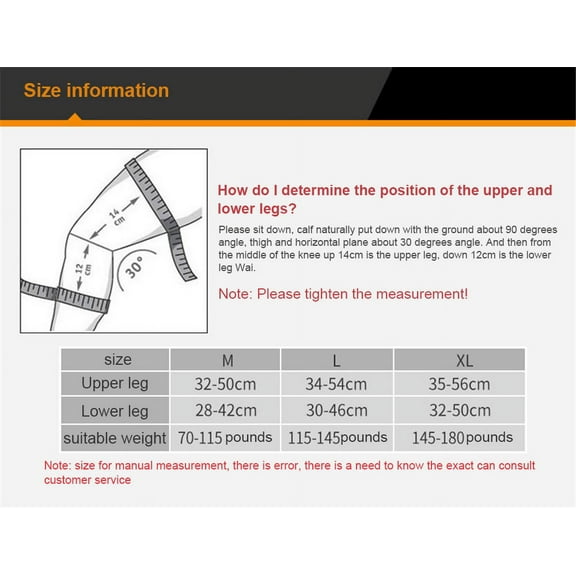 Size information

14 cm

12 cm

30°

How do I determine the position of the upper and lower legs?

Please sit down, calf naturally put down with the ground about 90 degrees angle, thigh and horizontal plane about 30 degrees angle. And then from the middle of the knee up 14cm is the upper leg, down 12cm is the lower leg Wai.

Note: Please tighten the measurement!

| size | M | L | XL |
|---|---|---|---|
| Upper leg | 32-50cm | 34-54cm | 35-56cm |
| Lower leg | 28-42cm | 30-46cm | 32-50cm |
| suitable weight | 70-115 pounds | 115-145pounds | 145-180pounds |

Note: size for manual measurement, there is error, there is a need to know the exact can consult customer service