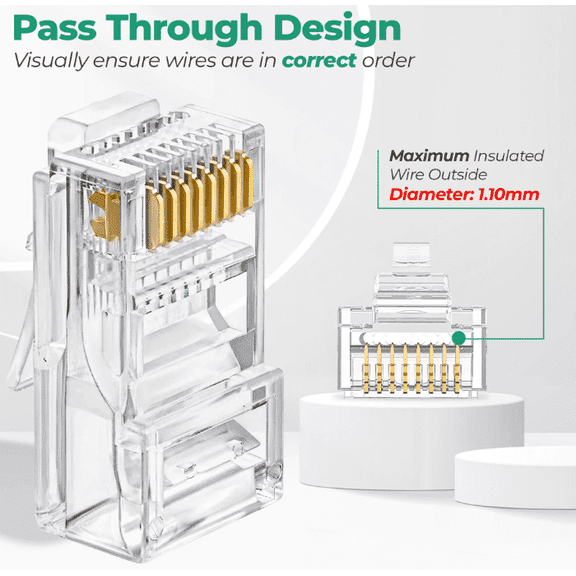 Pass Through Design
Visually ensure wires are in correct order

Maximum Insulated Wire Outside
Diameter: 1.10mm