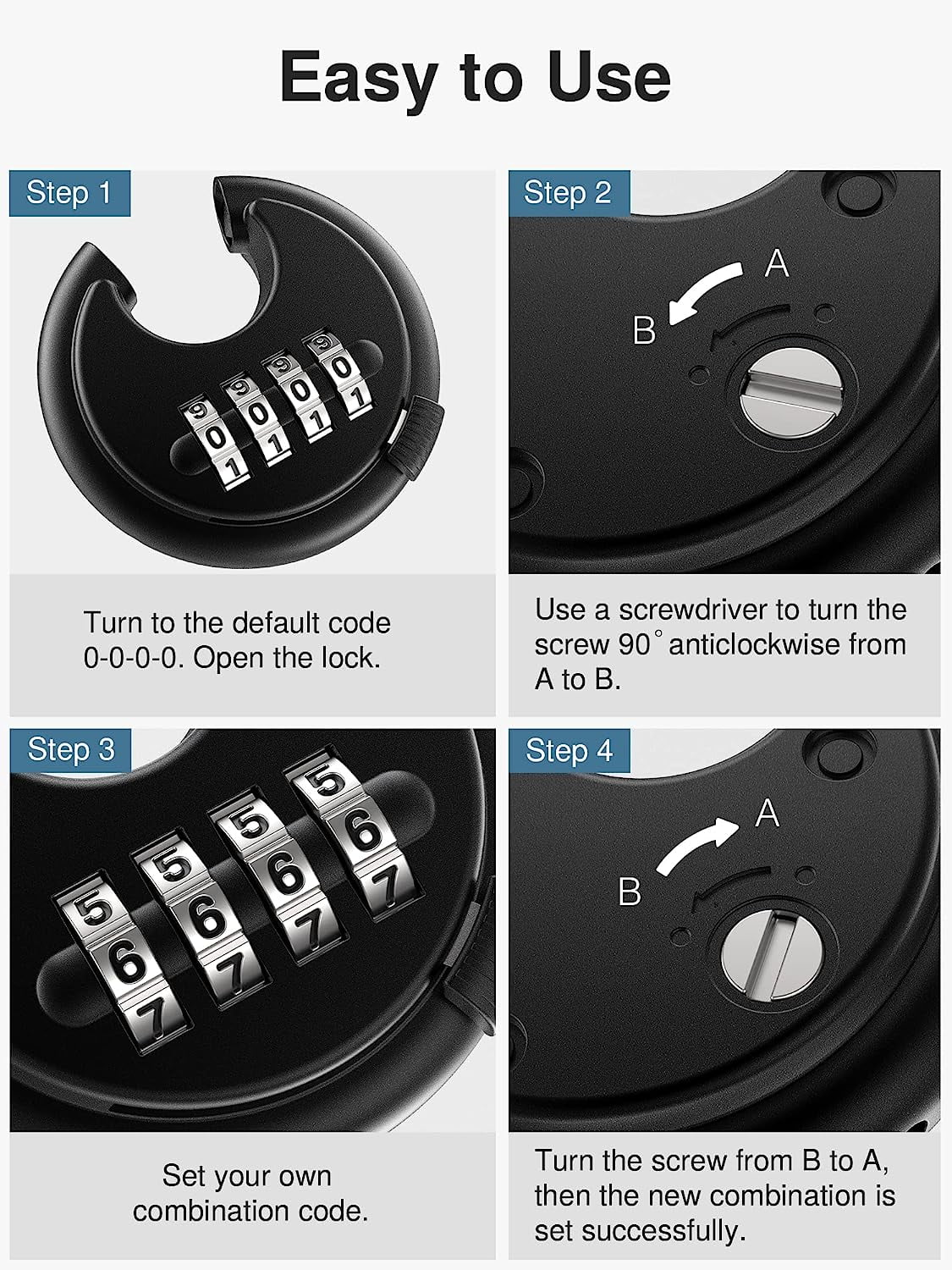 Easy to Use

Step 1

9 9 9 9
0 0 0 0
1 1 1 1

Turn to the default code 0-0-0-0. Open the lock.

Step 2

A

B

Use a screwdriver to turn the screw 90° anticlockwise from A to B.

Step 3

5 5 5 5
6 6 6 6
7 7 7 7

Set your own combination code.

Step 4

A

B

Turn the screw from B to A, then the new combination is set successfully.