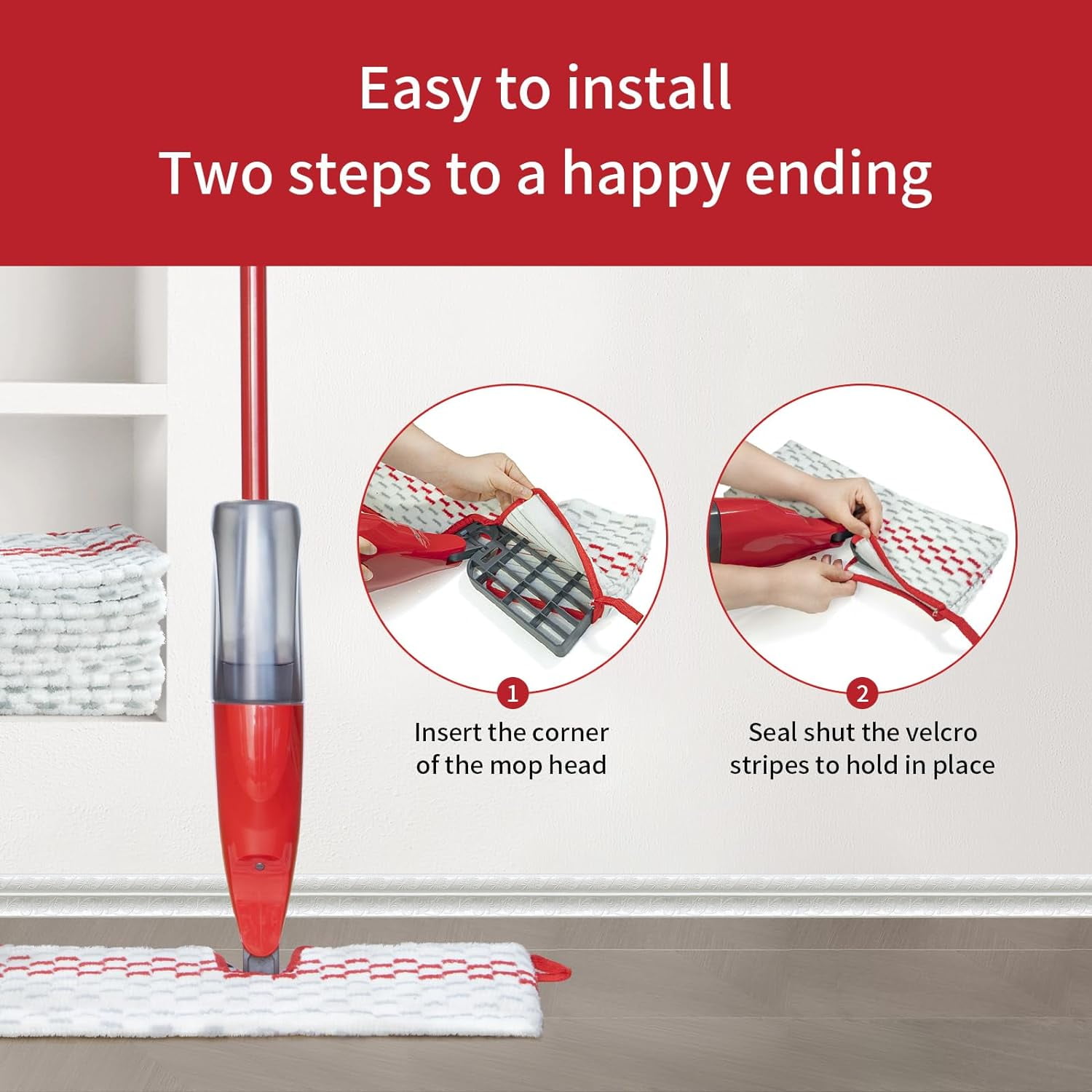 Easy to install
Two steps to a happy ending

1
Insert the corner of the mop head

2
Seal shut the velcro stripes to hold in place