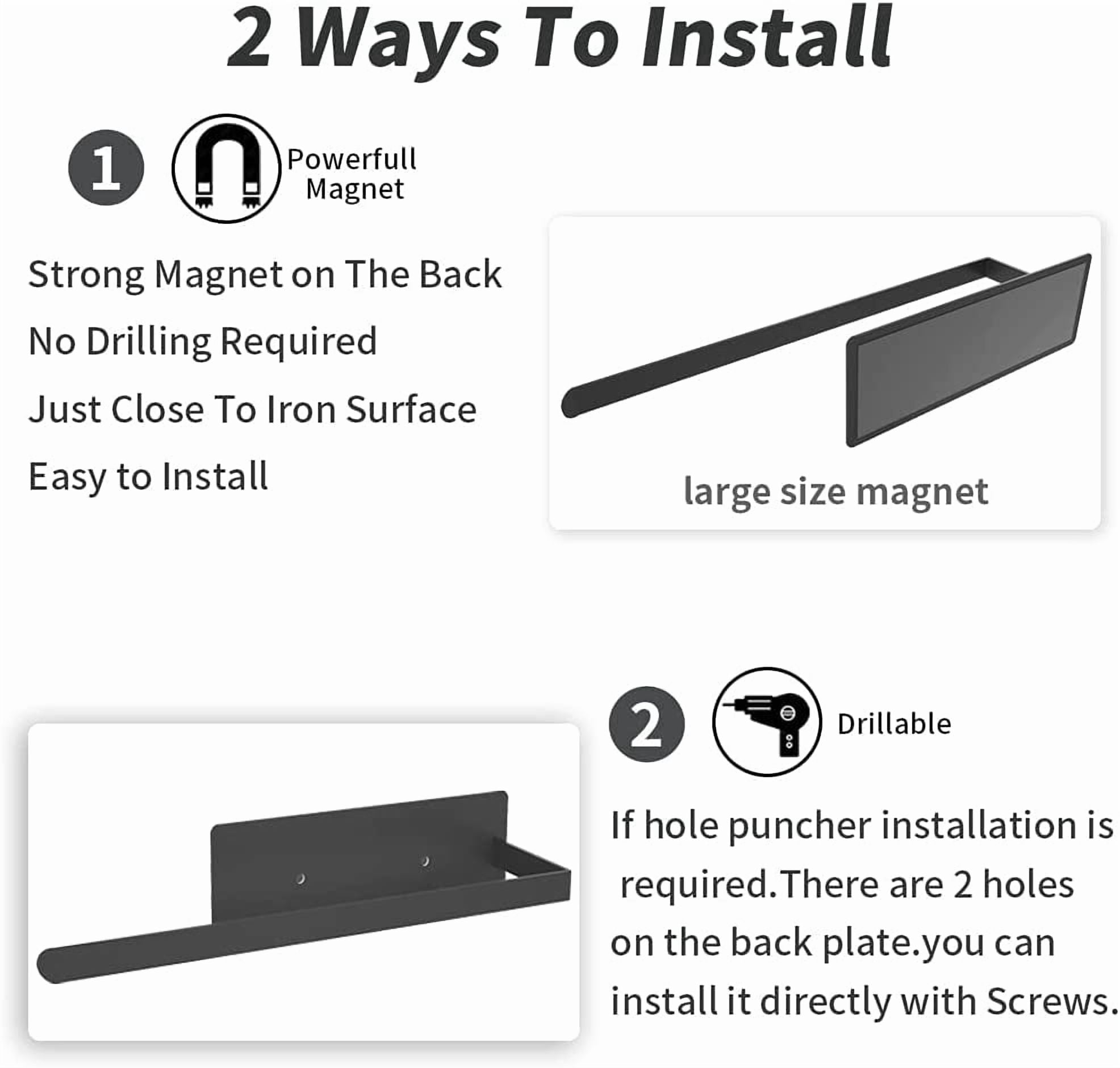 2 Ways To Install

1

Powerfull Magnet

Strong Magnet on The Back

No Drilling Required

Just Close To Iron Surface

Easy to Install

large size magnet

2

Drillable

If hole puncher installation is required.There are 2 holes on the back plate.you can install it directly with Screws.