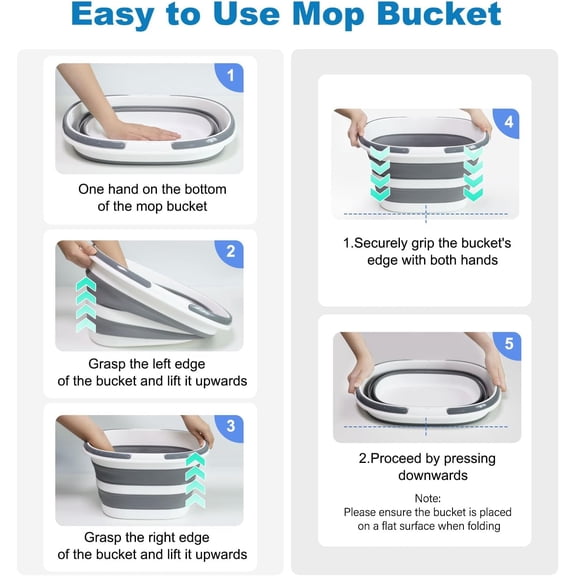 Easy to Use Mop Bucket

1

One hand on the bottom of the mop bucket

2

Grasp the left edge of the bucket and lift it upwards

3

Grasp the right edge of the bucket and lift it upwards

4

1.Securely grip the bucket's edge with both hands

5

2.Proceed by pressing downwards

Note:
Please ensure the bucket is placed on a flat surface when folding