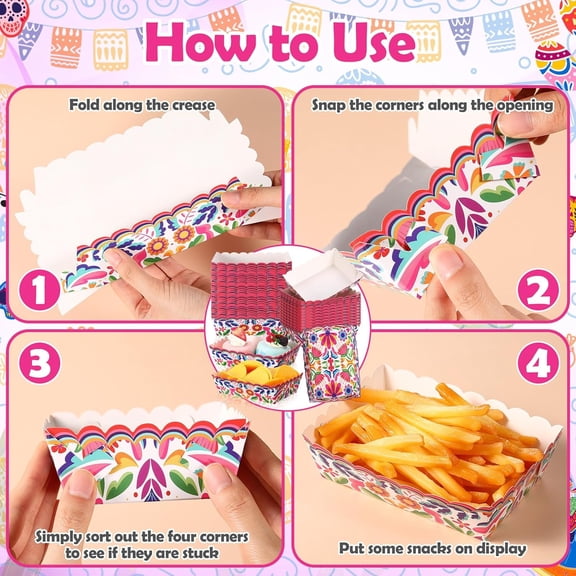 How to Use

Fold along the crease

1

Snap the corners along the opening

2

3

Simply sort out the four corners to see if they are stuck

4

Put some snacks on display