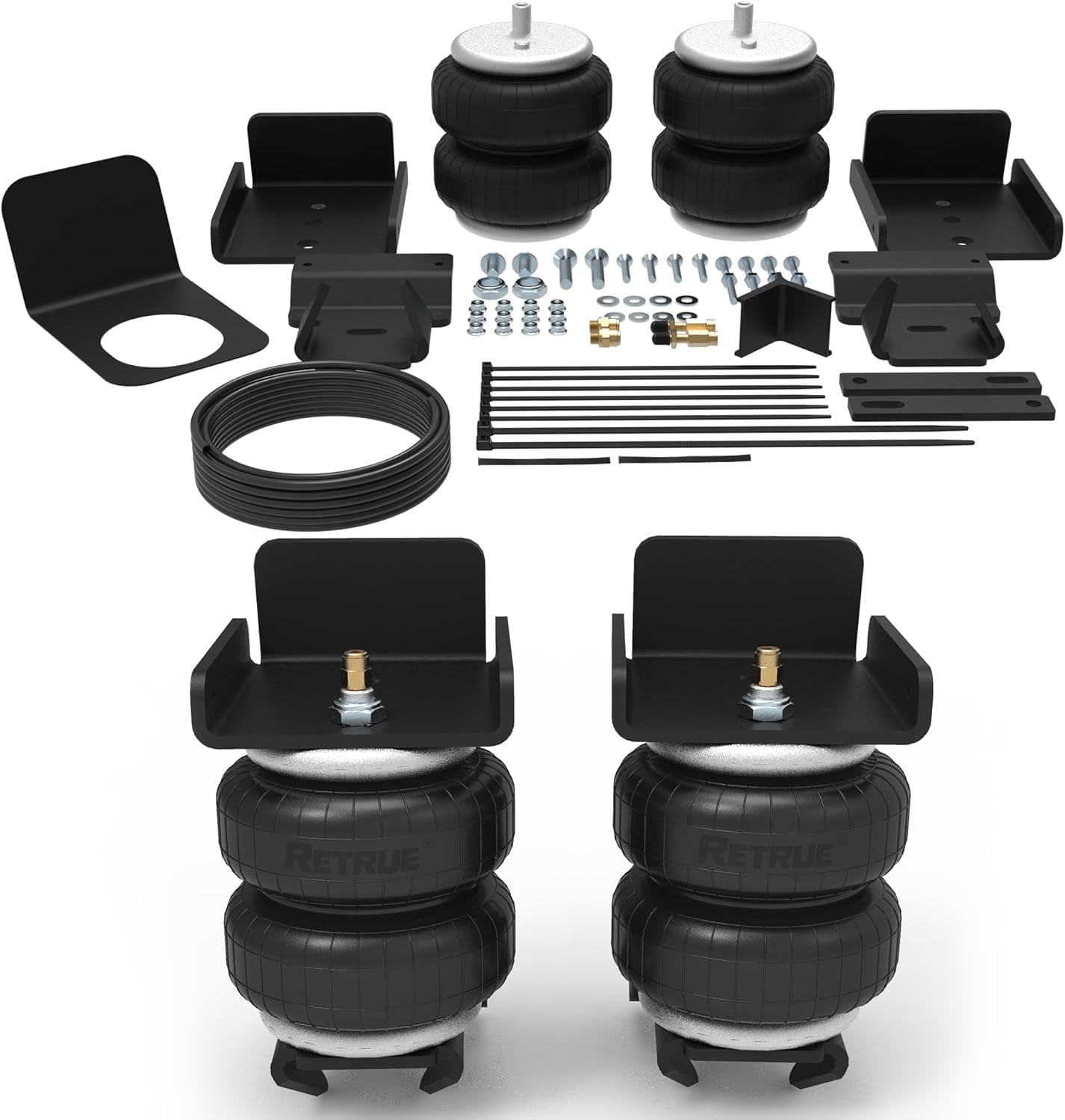 RETRUE

RETRUE