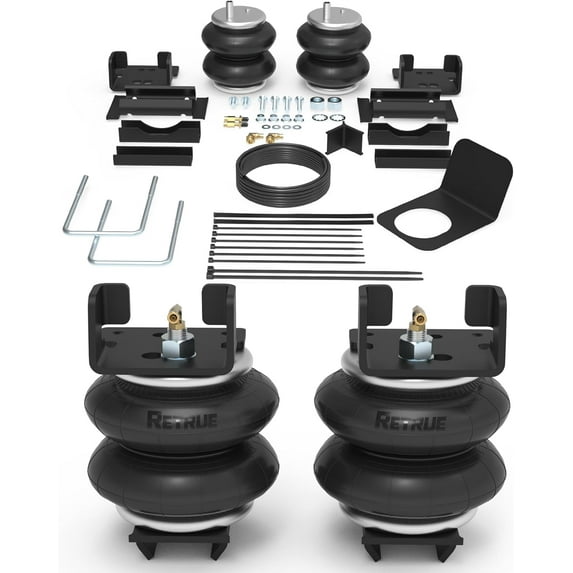 RETRUE

RETRUE