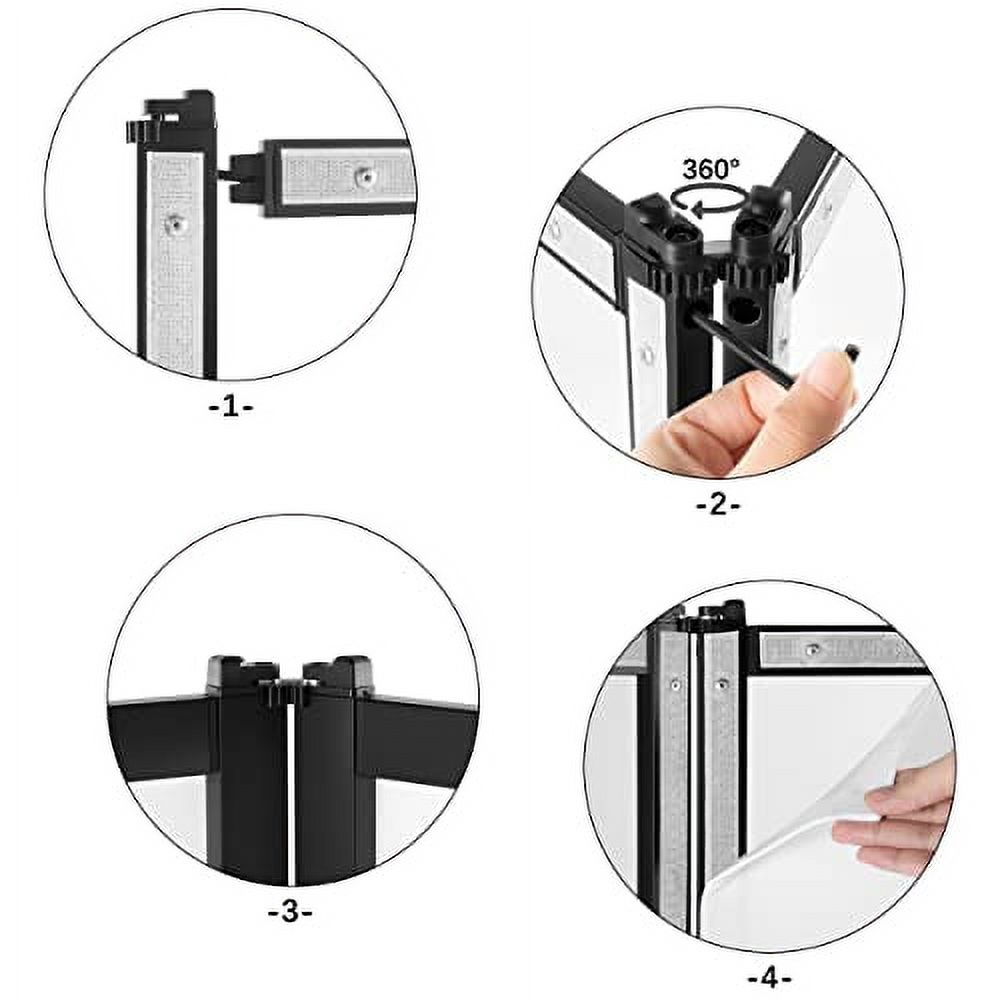 -1-

360°

-2-

-3-

-4-