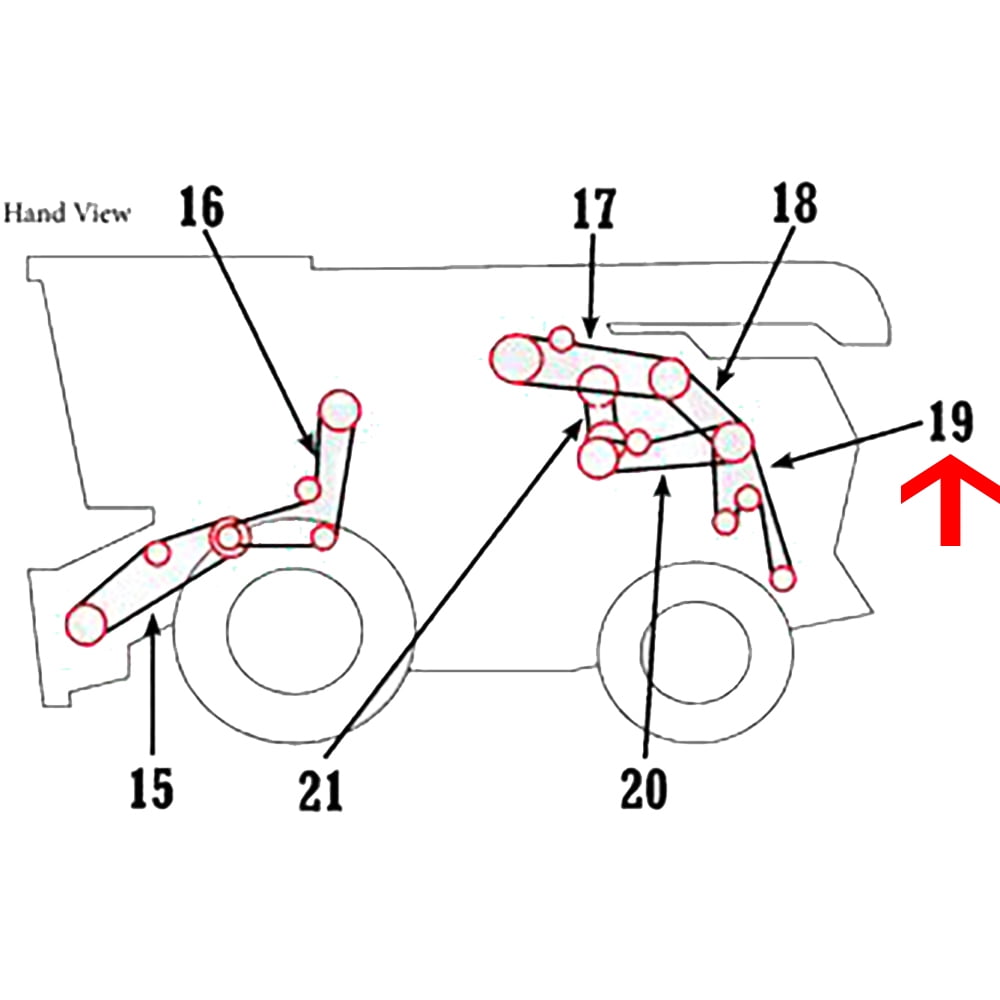 Hand View

16

17

18

19

15

21

20