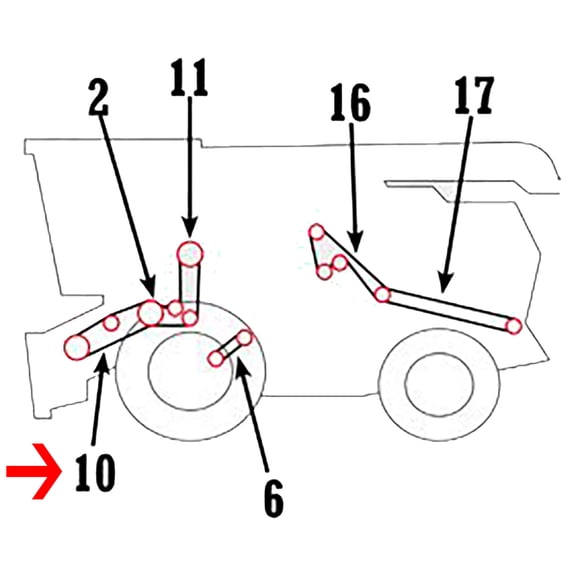 2
11
16
17
10
6