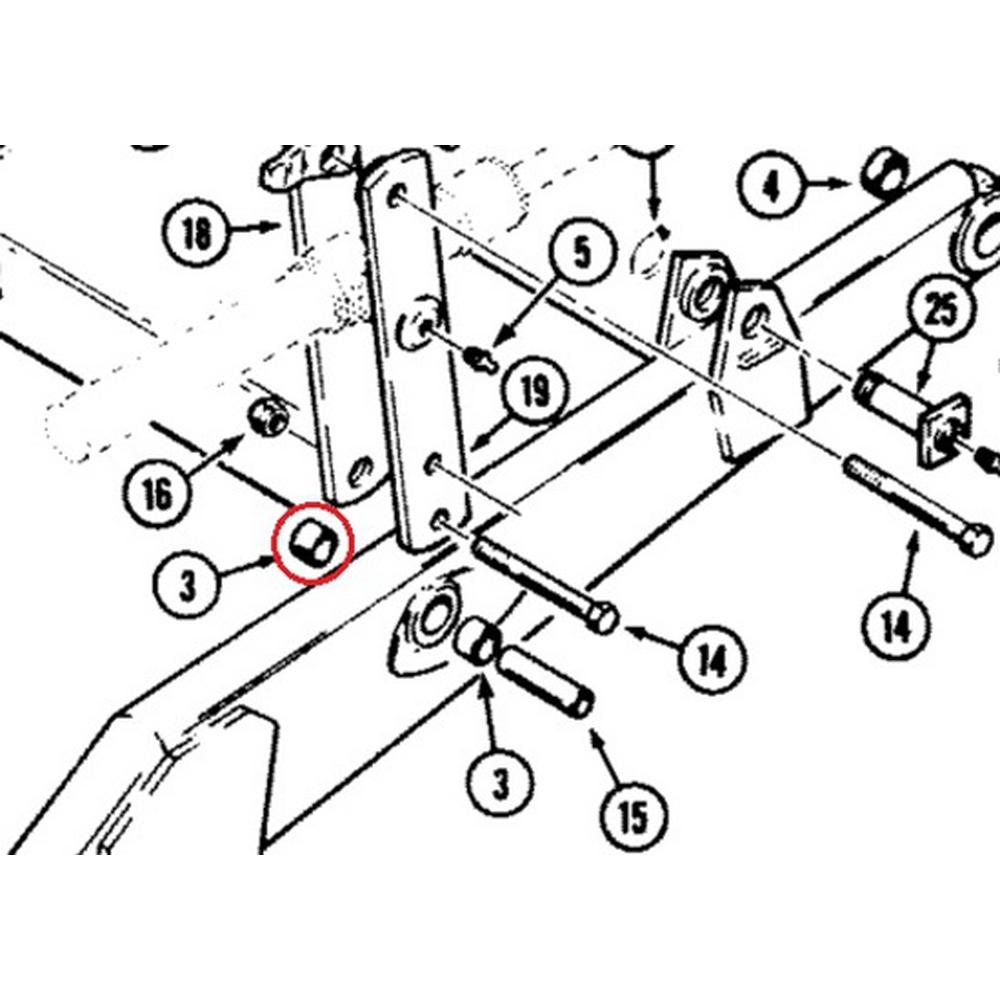 18
4
5
25
19
16
3
14
14
3
15