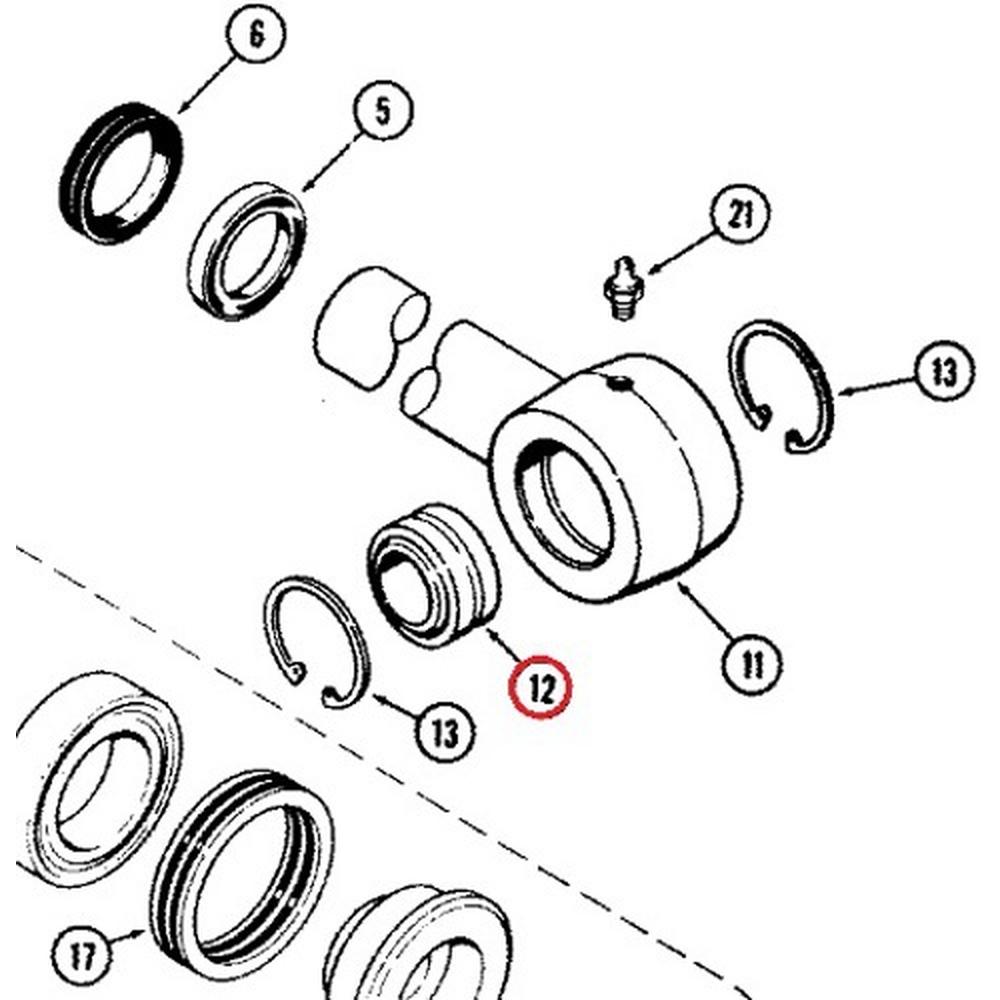 6
5
21
13
11
12
13
17