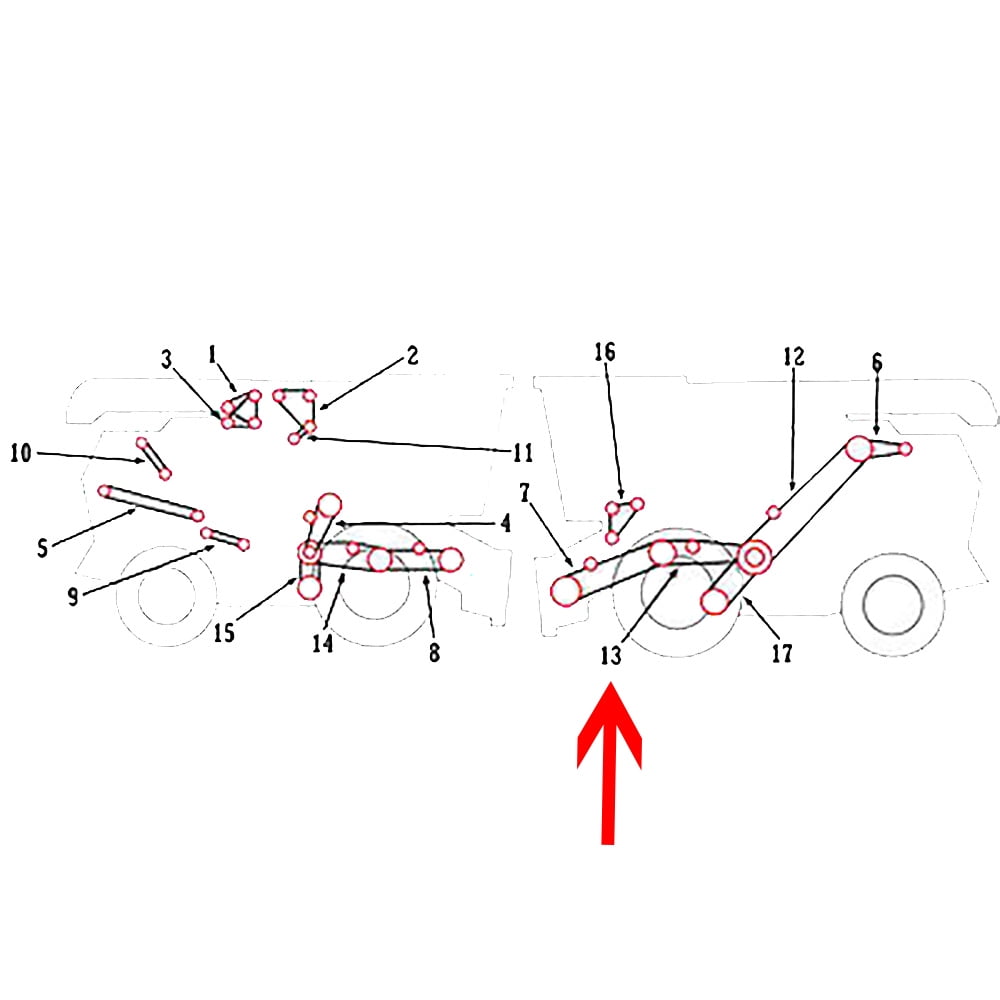 3
1
2
10
11
5
9
4
15
14
8
16
12
6
7
13
17