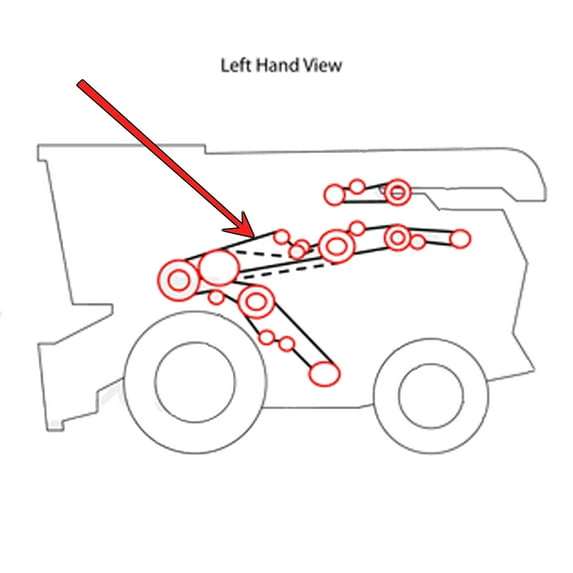 Left Hand View