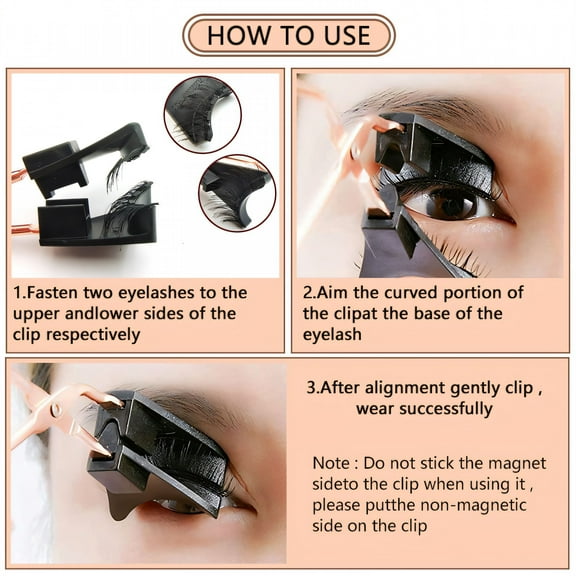 HOW TO USE

1.Fasten two eyelashes to the upper andlower sides of the clip respectively

2.Aim the curved portion of the clipat the base of the eyelash

3.After alignment gently clip , wear successfully

Note : Do not stick the magnet sideto the clip when using it , please putthe non-magnetic side on the clip