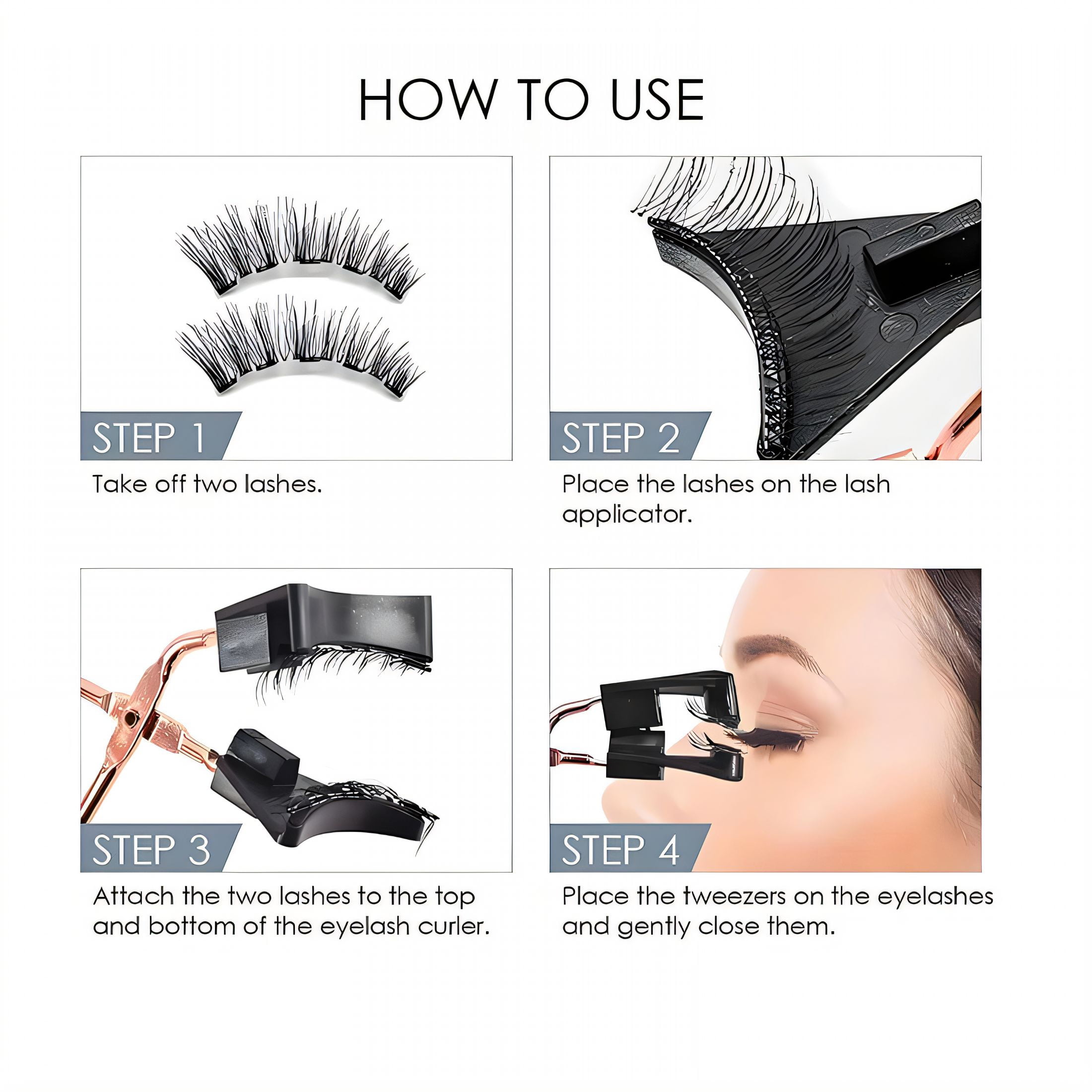 HOW TO USE

STEP 1

Take off two lashes.

STEP 2

Place the lashes on the lash applicator.

STEP 3

Attach the two lashes to the top and bottom of the eyelash curler.

STEP 4

Place the tweezers on the eyelashes and gently close them.