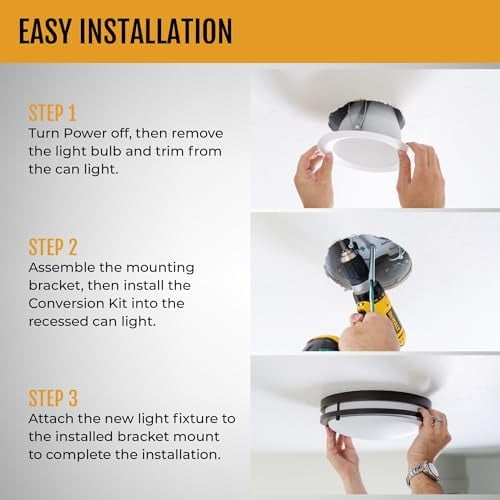 EASY INSTALLATION

STEP 1
Turn Power off, then remove the light bulb and trim from the can light.

STEP 2
Assemble the mounting bracket, then install the Conversion Kit into the recessed can light.

STEP 3
Attach the new light fixture to the installed bracket mount to complete the installation.