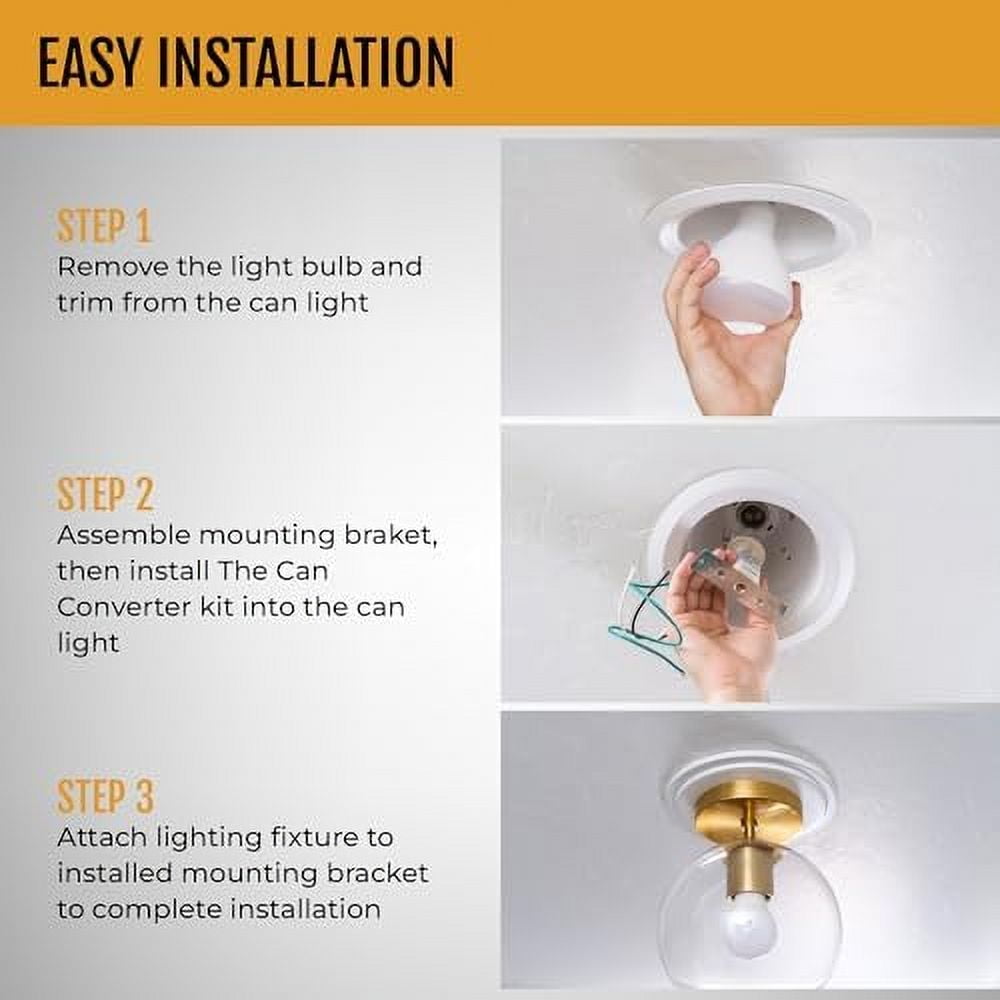 EASY INSTALLATION

STEP 1
Remove the light bulb and trim from the can light

STEP 2
Assemble mounting braket, then install The Can Converter kit into the can light

STEP 3
Attach lighting fixture to installed mounting bracket to complete installation