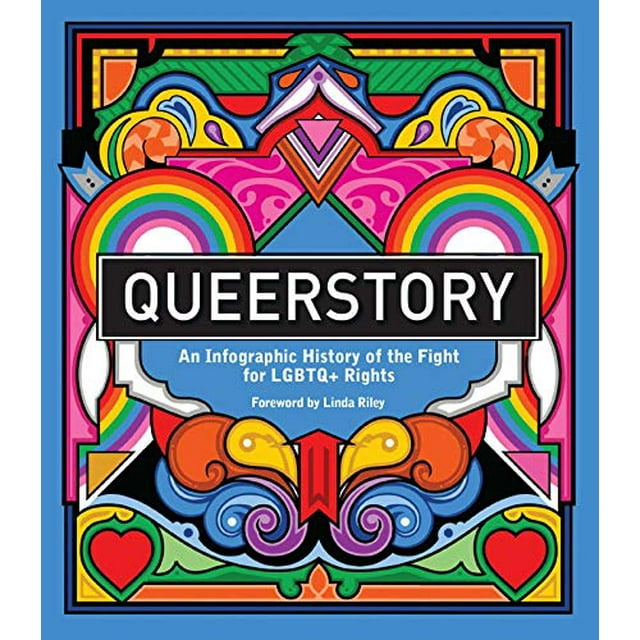 QUEERSTORY

An Infographic History of the Fight for LGBTQ+ Rights

Foreword by Linda Riley