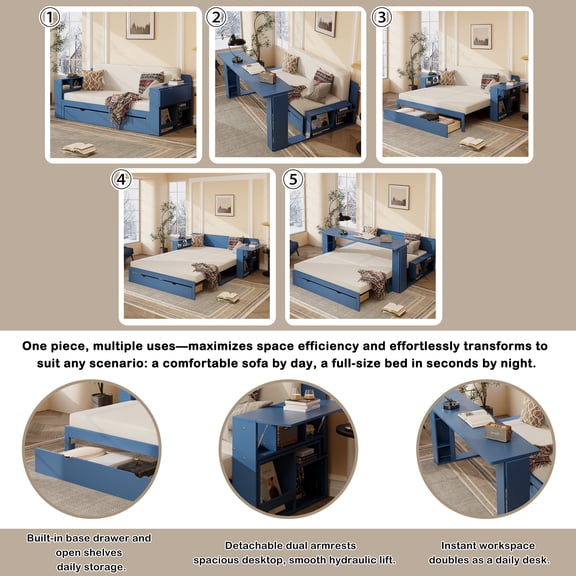 ①

②

③

④

⑤

One piece, multiple uses—maximizes space efficiency and effortlessly transforms to suit any scenario: a comfortable sofa by day, a full-size bed in seconds by night.

Built-in base drawer and open shelves daily storage.

Detachable dual armrests spacious desktop, smooth hydraulic lift.

Instant workspace doubles as a daily desk.