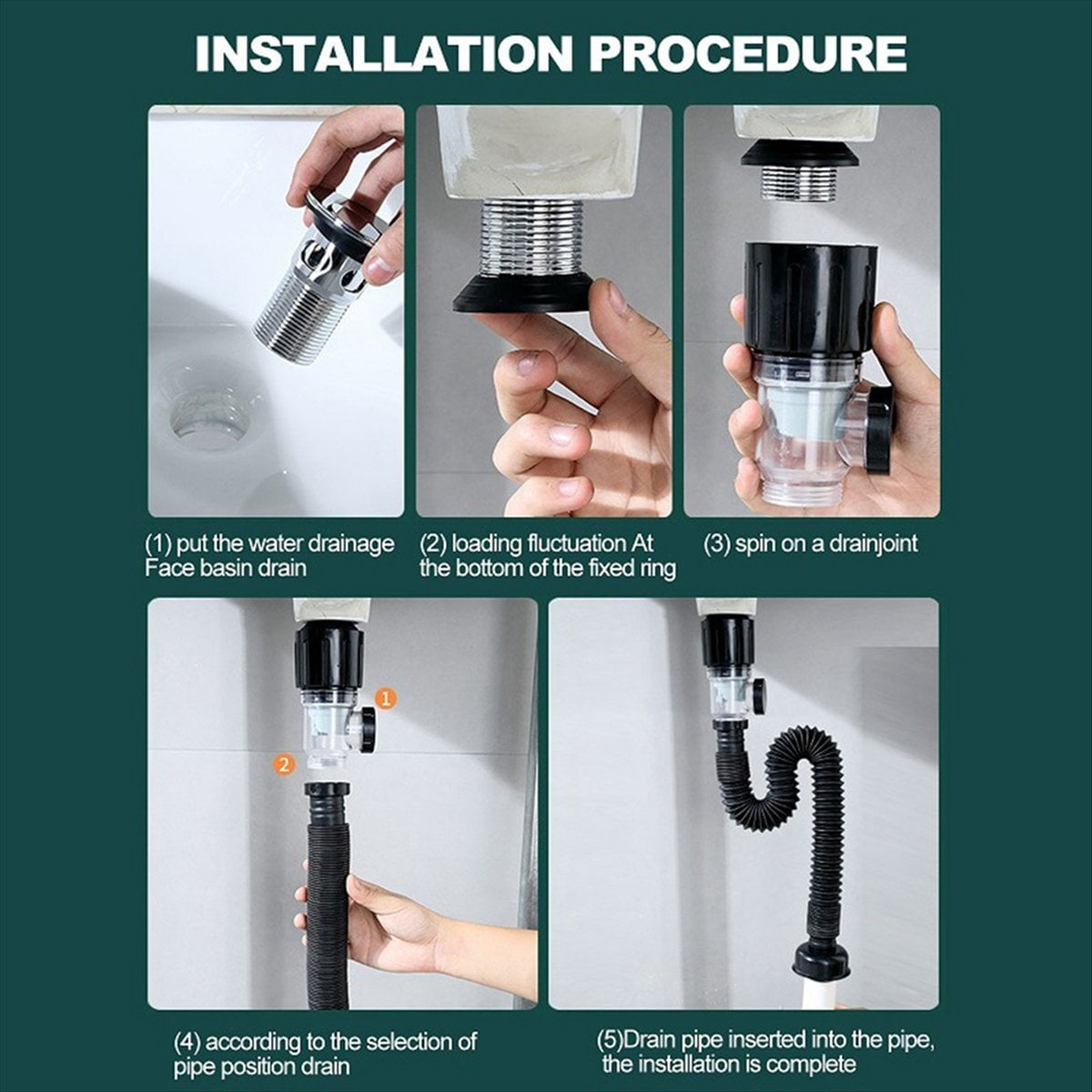 INSTALLATION PROCEDURE

(1) put the water drainage Face basin drain

(2) loading fluctuation At the bottom of the fixed ring

(3) spin on a drainjoint

1

2

(4) according to the selection of pipe position drain

(5)Drain pipe inserted into the pipe, the installation is complete