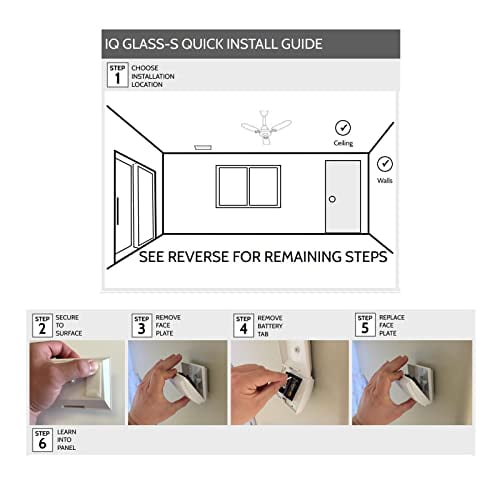 IQ GLASS-S QUICK INSTALL GUIDE

STEP 1 CHOOSE INSTALLATION LOCATION

Ceiling

Walls

SEE REVERSE FOR REMAINING STEPS

STEP 2 SECURE TO SURFACE

STEP 3 REMOVE FACE PLATE

STEP 4 REMOVE BATTERY TAB

STEP 5 REPLACE FACE PLATE

STEP 6 LEARN INTO PANEL