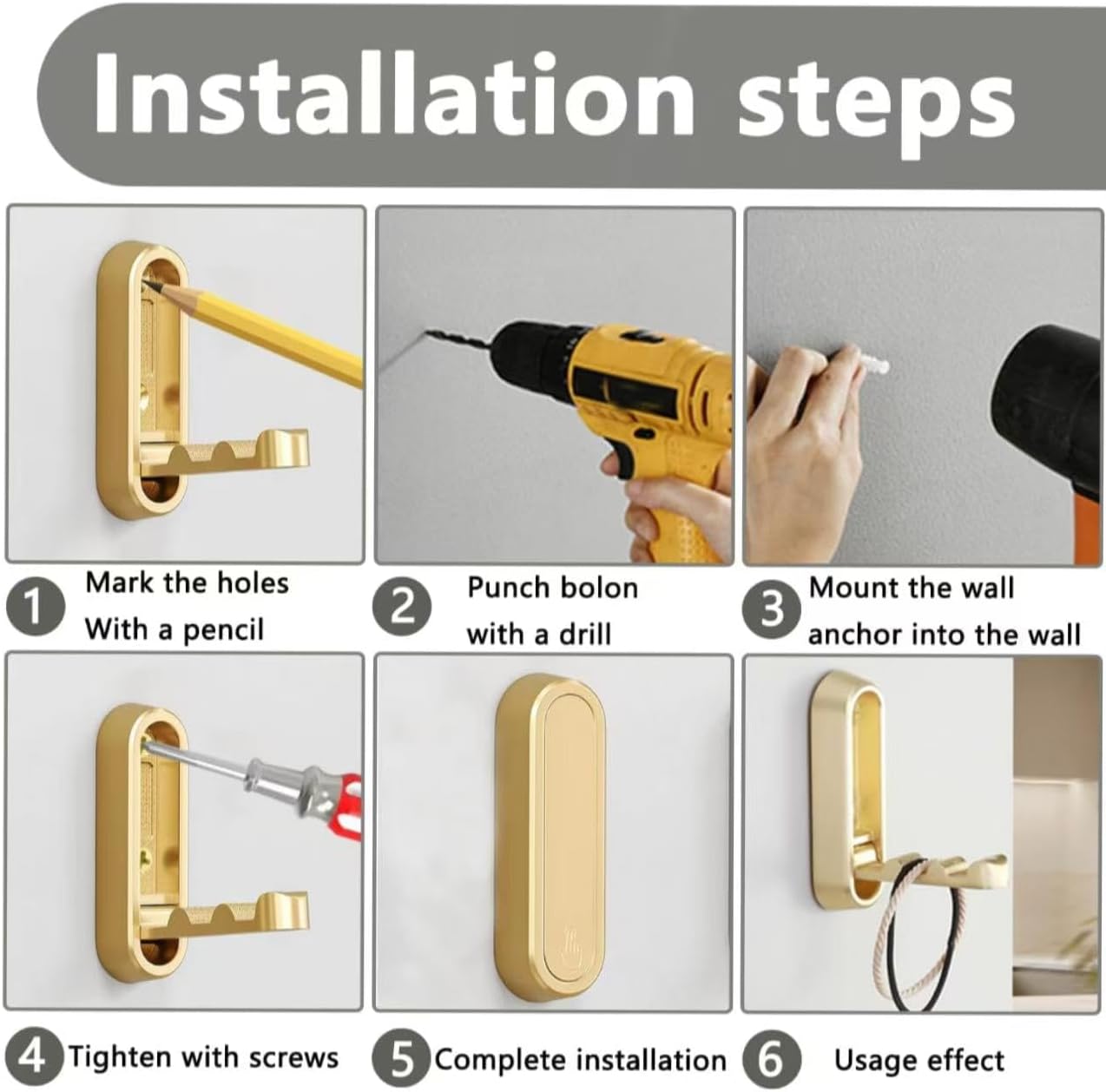 Installation steps

1 Mark the holes With a pencil

2 Punch bolon with a drill

3 Mount the wall anchor into the wall

4 Tighten with screws

5 Complete installation

6 Usage effect