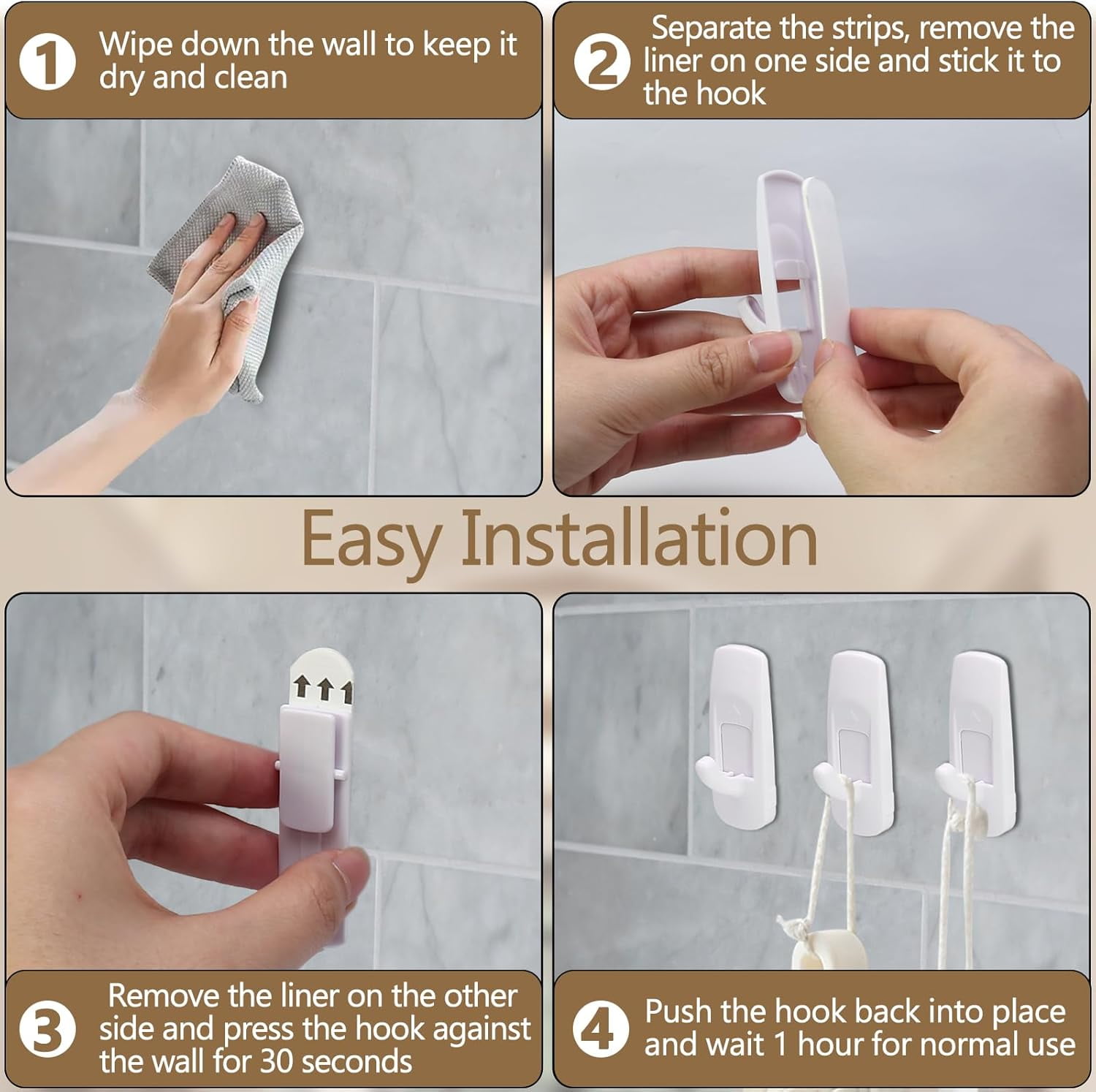 1 Wipe down the wall to keep it dry and clean

2 Separate the strips, remove the liner on one side and stick it to the hook

Easy Installation

3 Remove the liner on the other side and press the hook against the wall for 30 seconds

4 Push the hook back into place and wait 1 hour for normal use