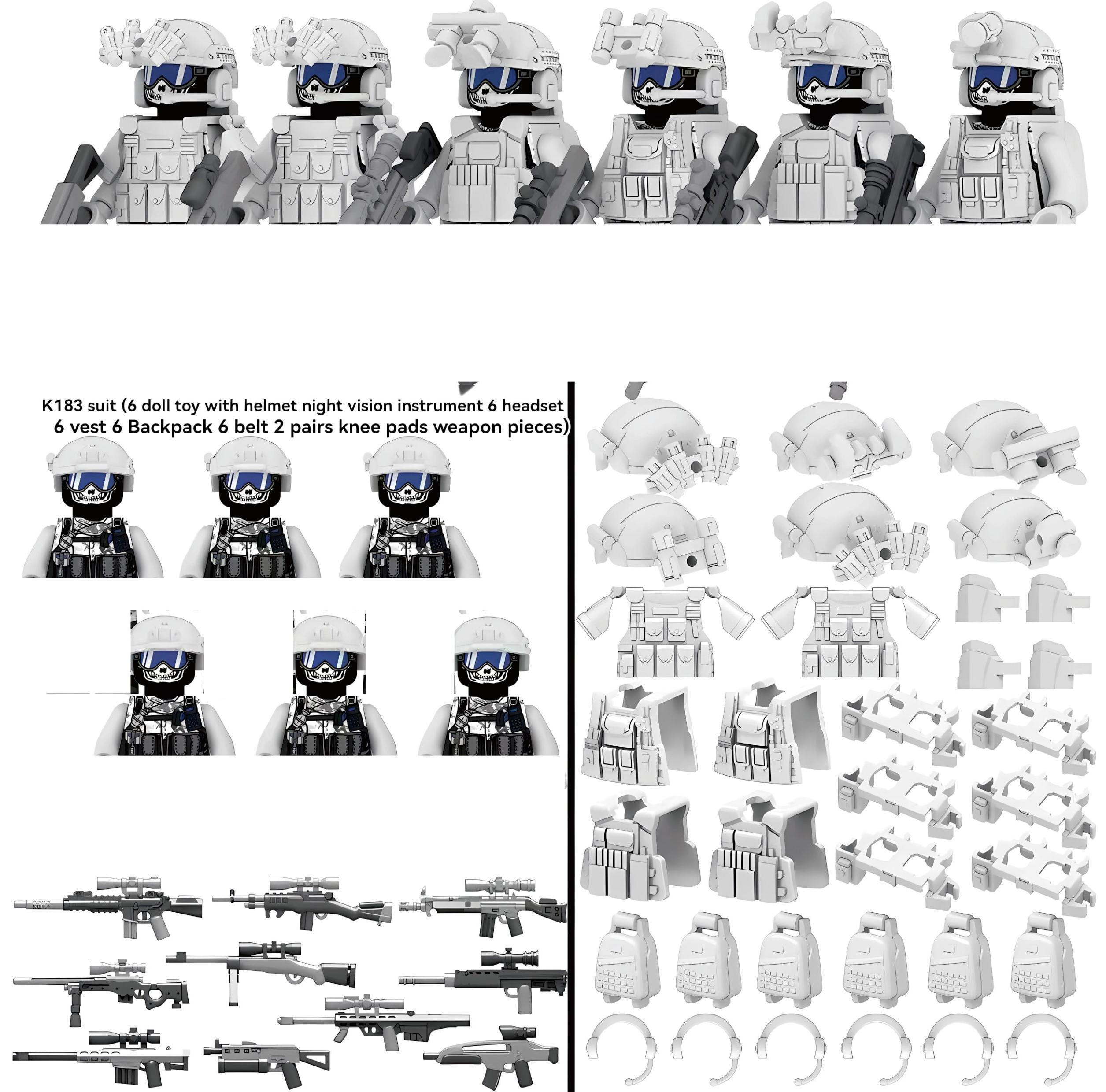 K183 suit (6 doll toy with helmet night vision instrument 6 headset 6 vest 6 Backpack 6 belt 2 pairs knee pads weapon pieces)