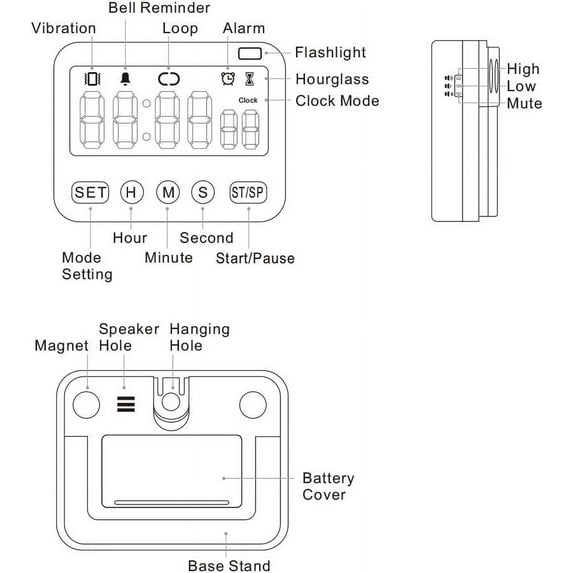 Bell Reminder
Vibration
Loop
Alarm
Flashlight
Hourglass
Clock
Clock Mode
SET
H
M
S
ST/SP
Hour
Second
Mode Setting
Minute
Start/Pause

High
Low
Mute

Magnet
Speaker Hole
Hanging Hole
Battery Cover
Base Stand