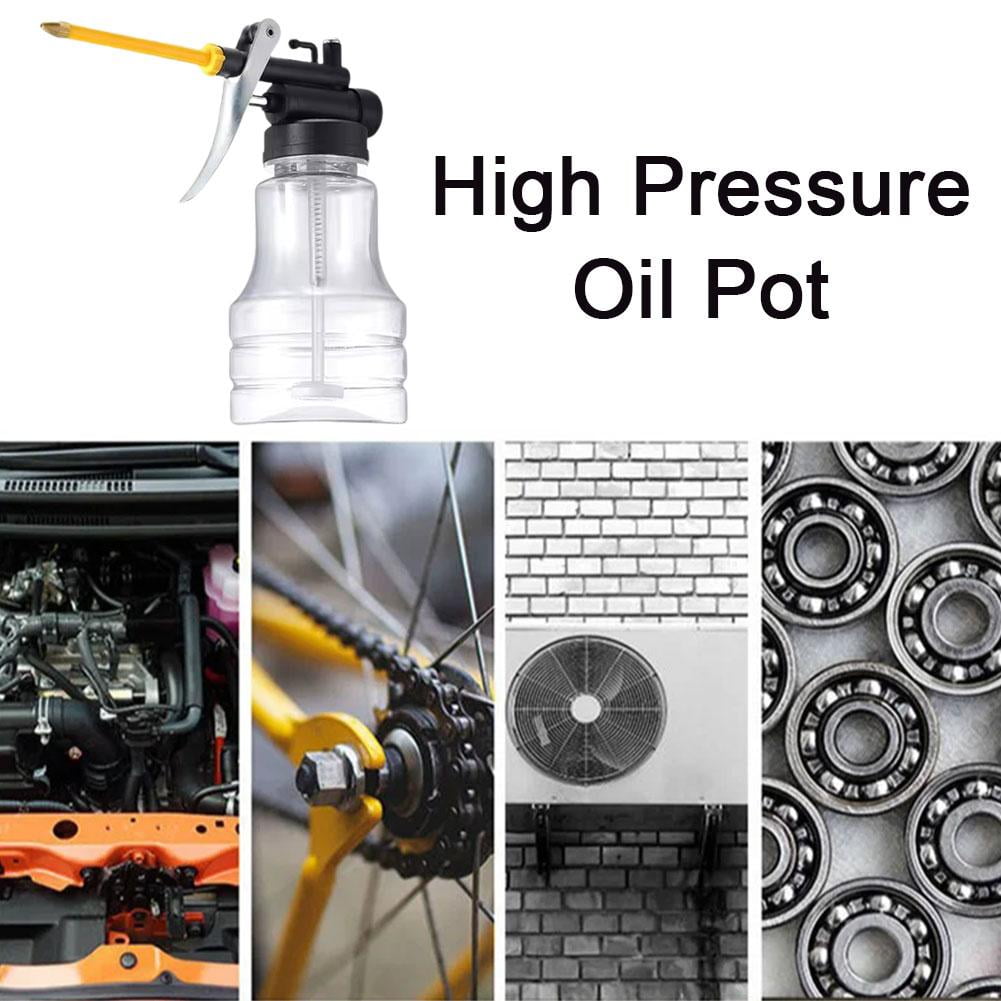 High Pressure
Oil Pot