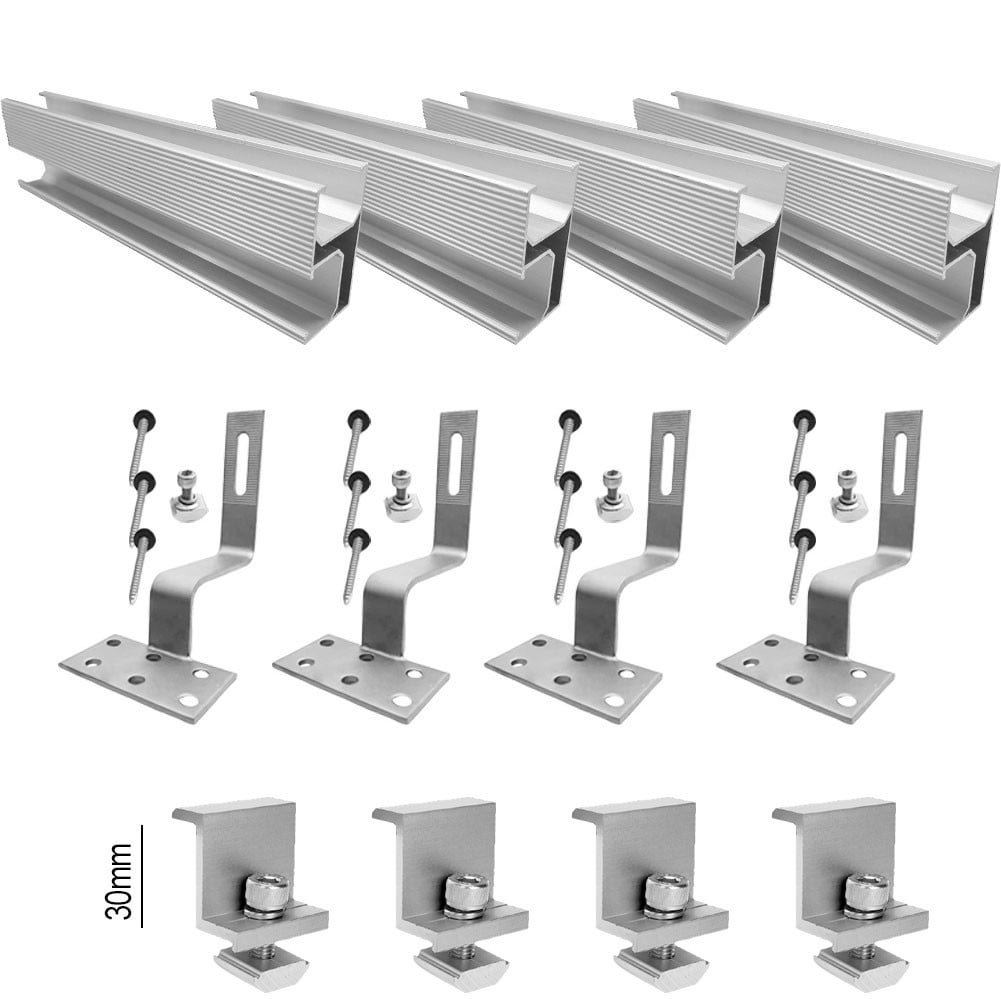 30mm