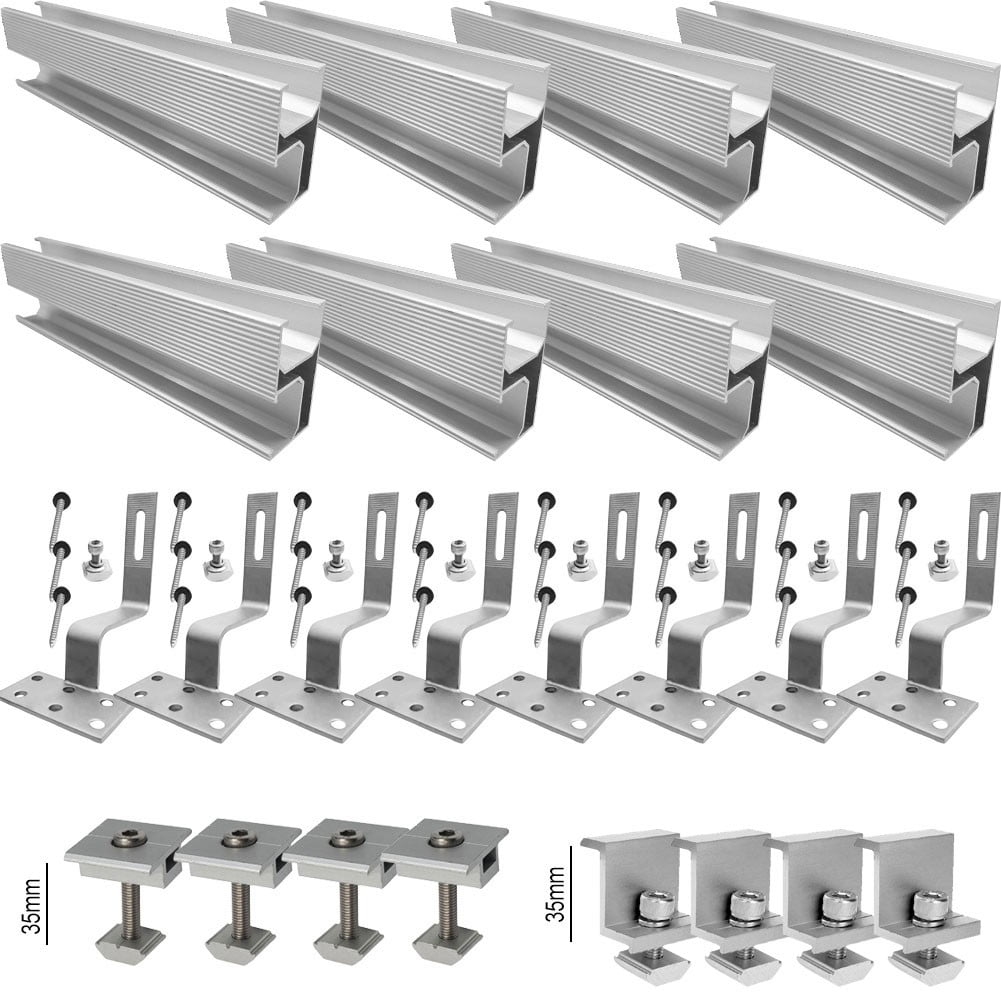 35mm

35mm